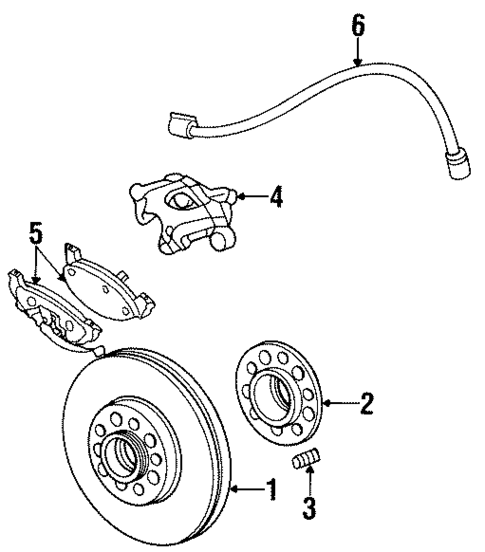 6
4
5
2
1
3