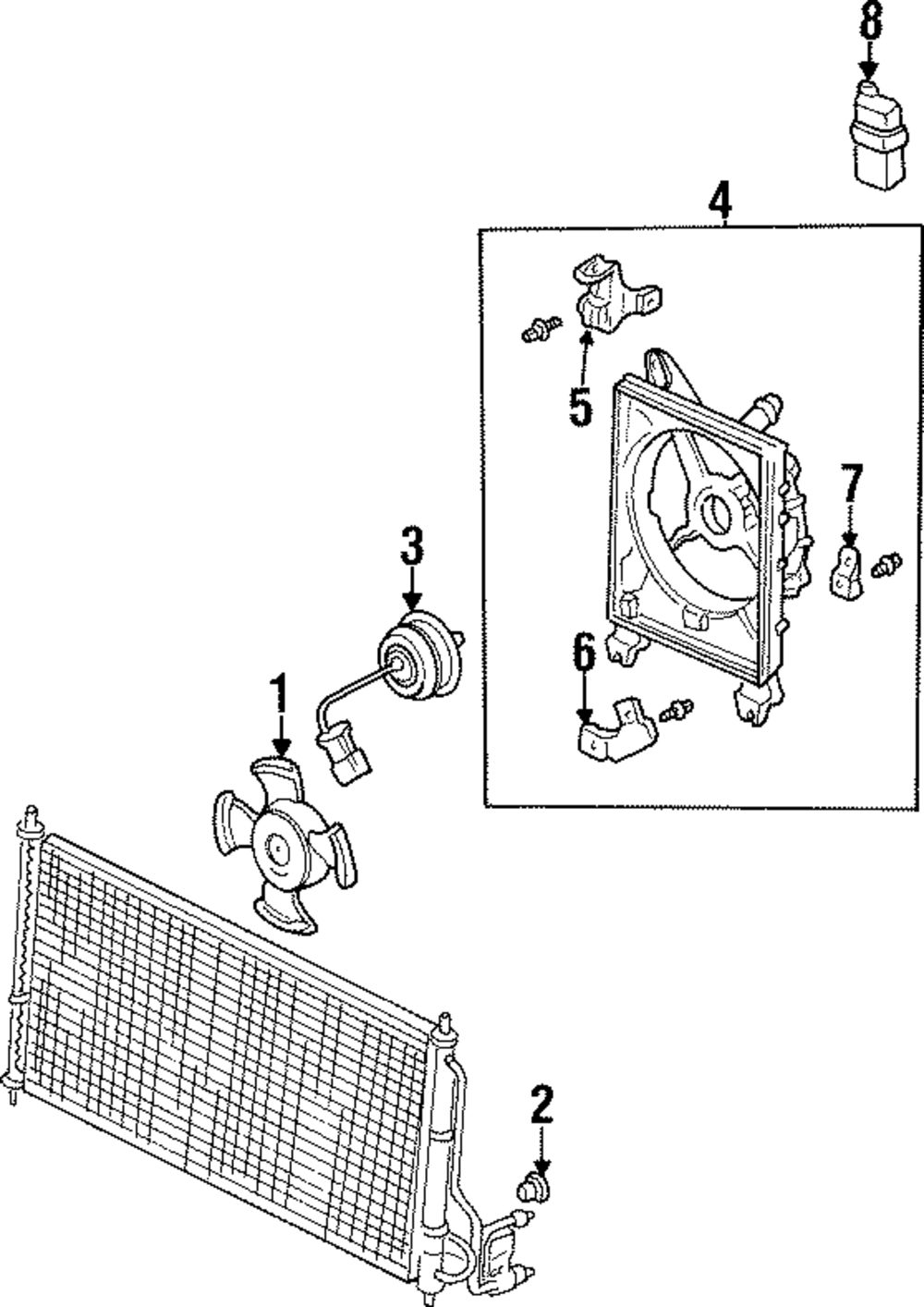 8
4
5
7
3
6
1
2