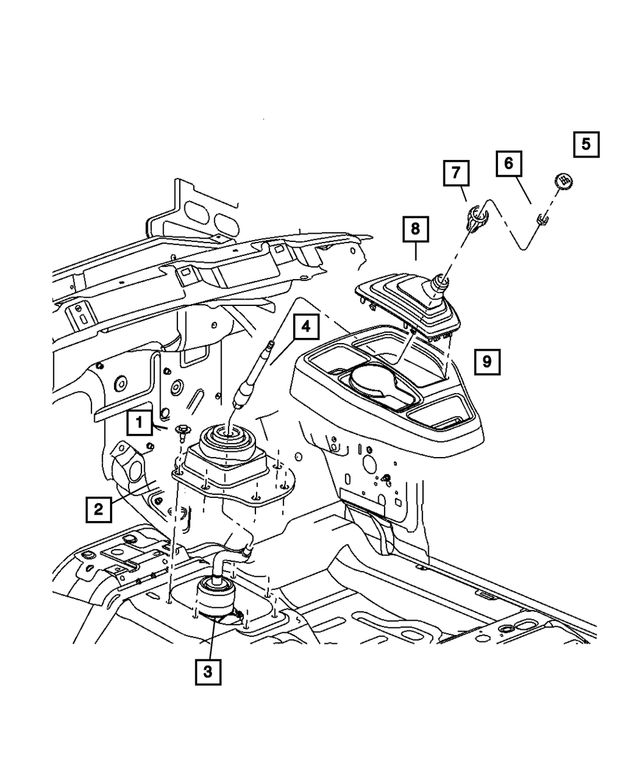 5
7
6
8
4
9
1
2
3