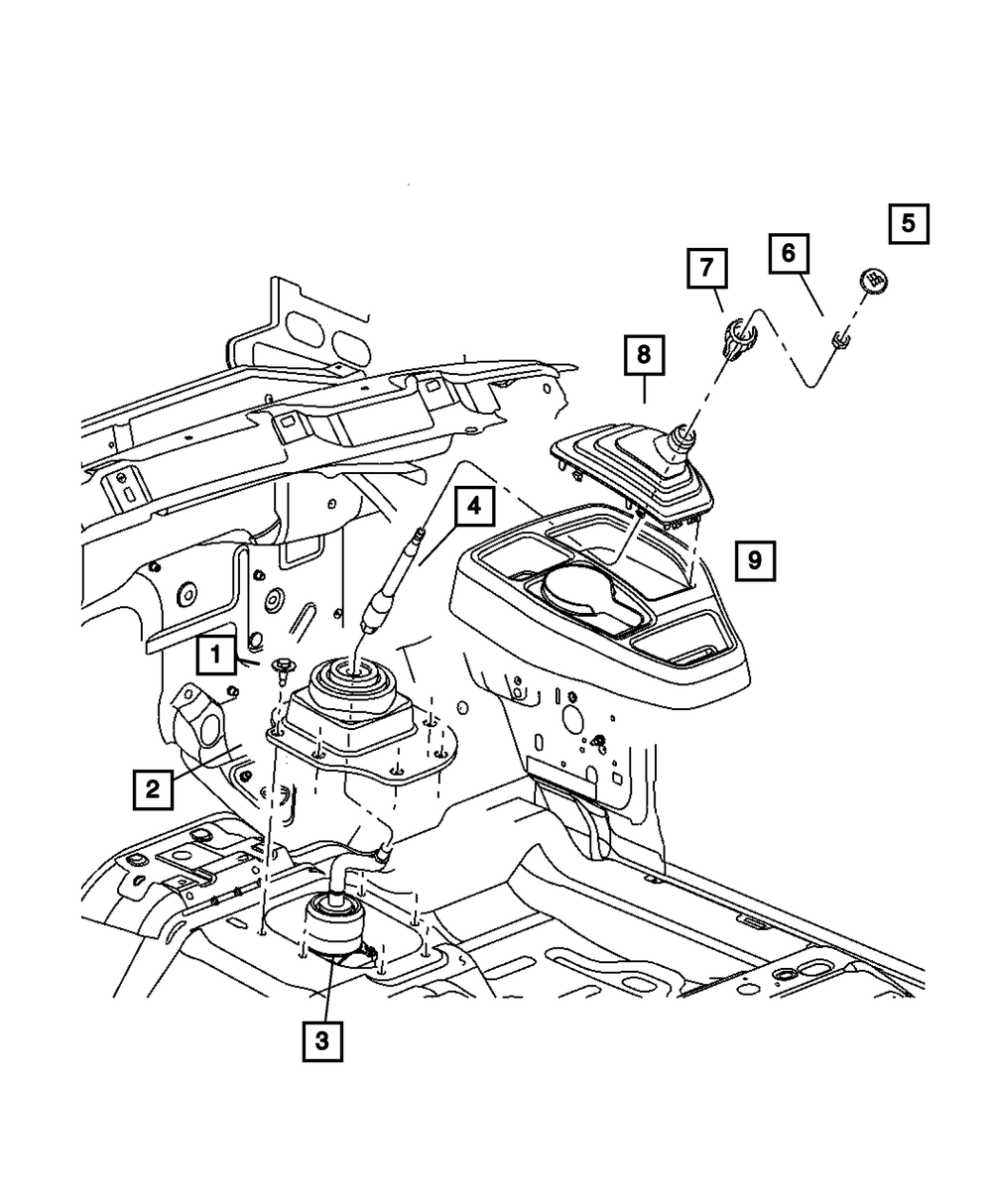 5
7
6
8
4
9
1
2
3