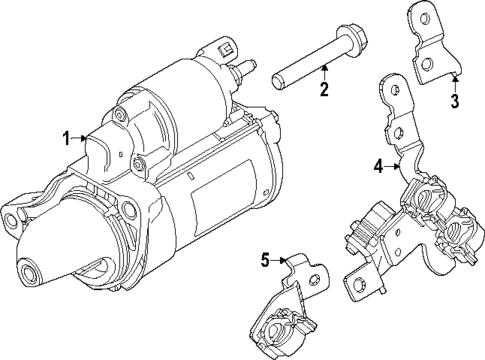 1
2
3
4
5