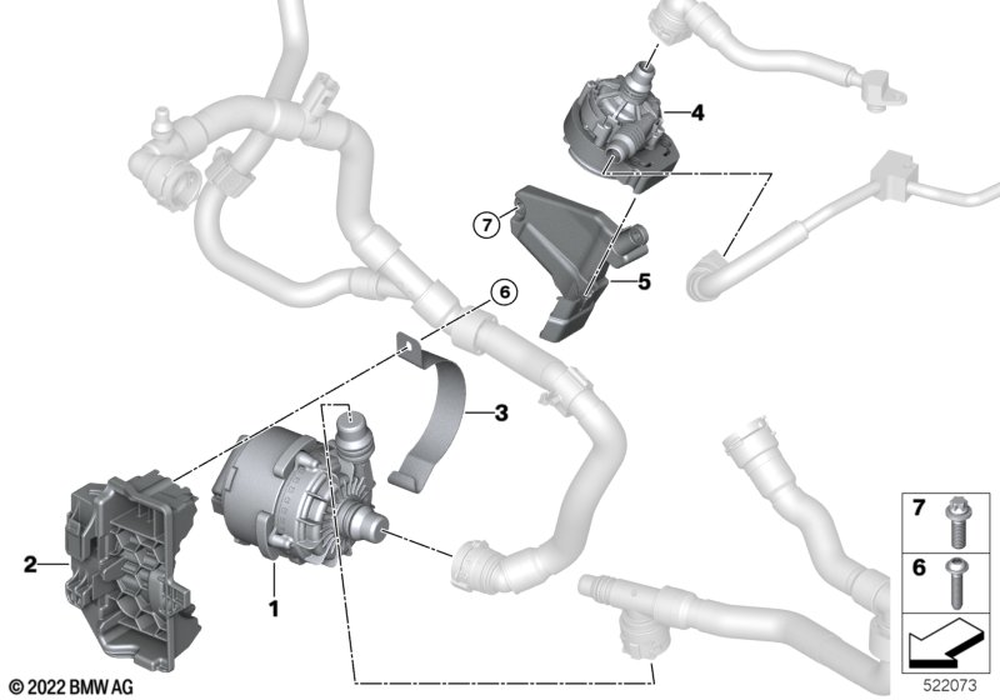 4
7
5
6
3
2
1
7
6
© 2022 BMW AG
522073