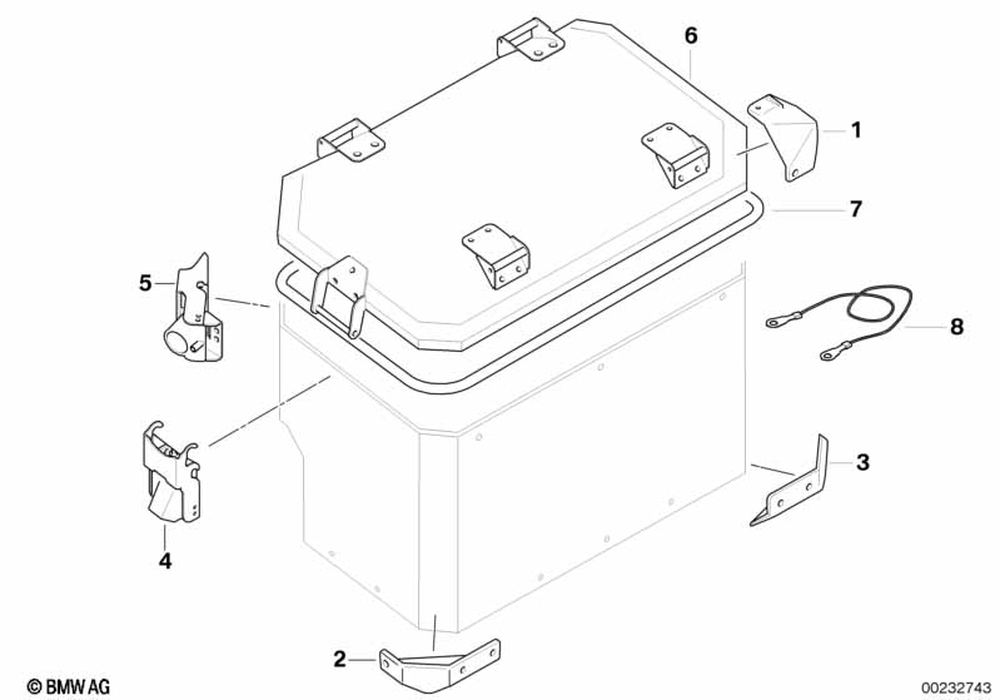 6
1
7
5
8
3
4
2
© BMW AG
00232743