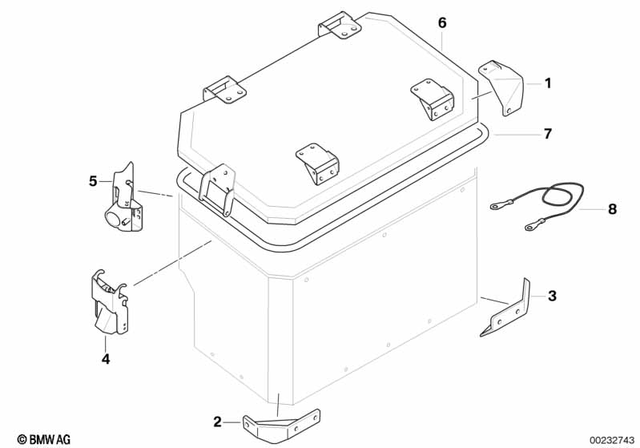 6
1
7
5
8
3
4
2
© BMW AG
00232743