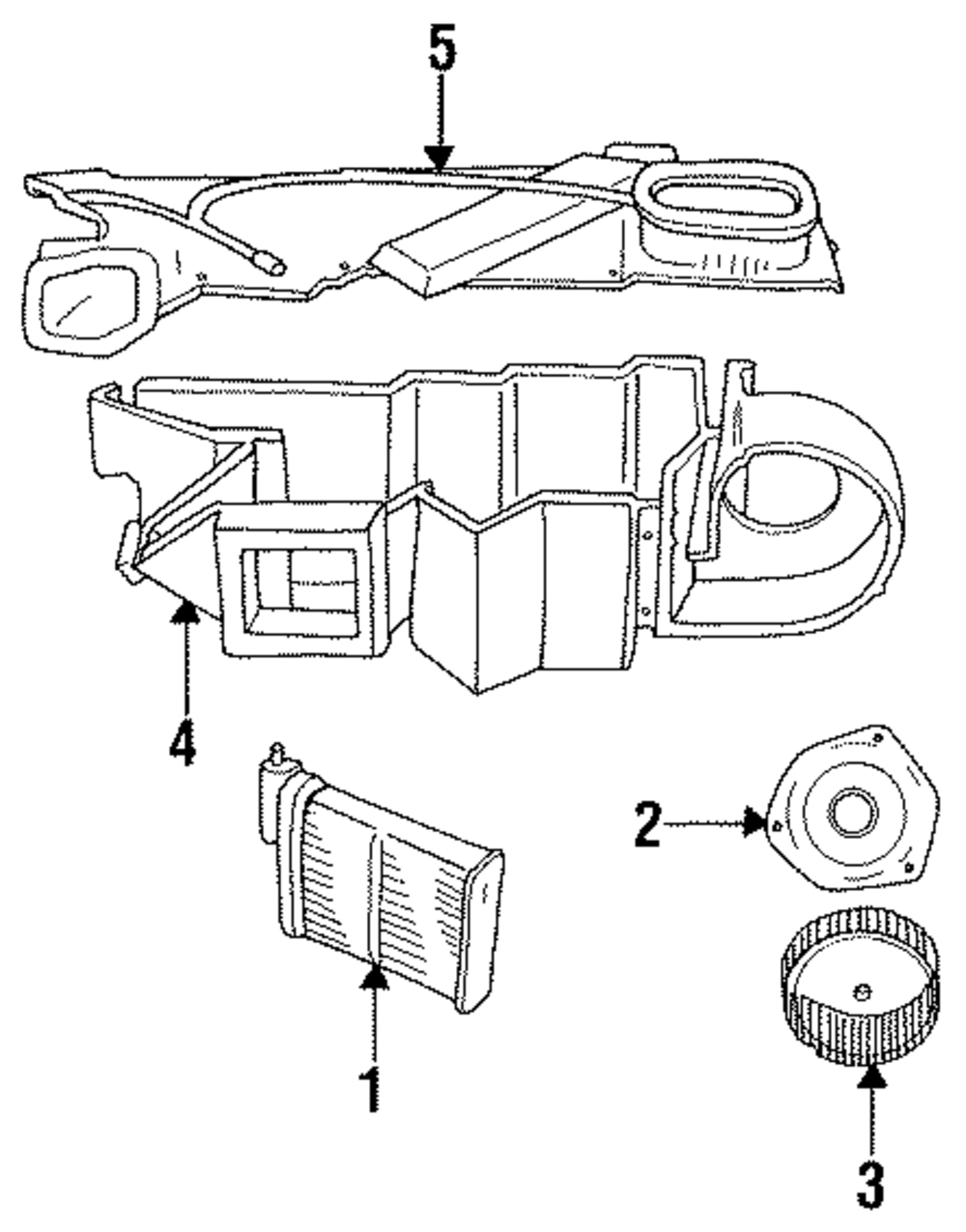 5

4

2

1

3