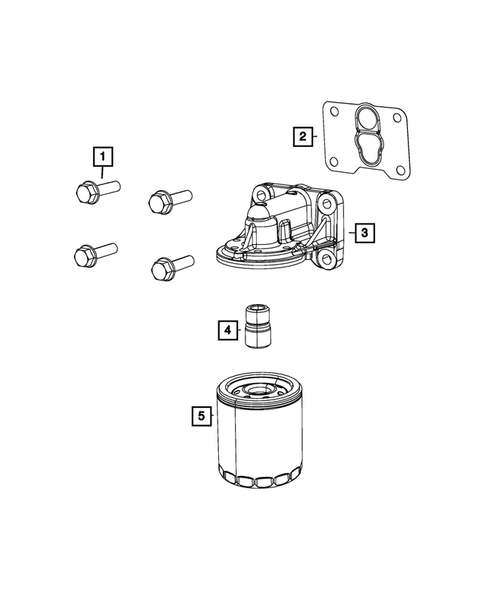 1
2
3
4
5