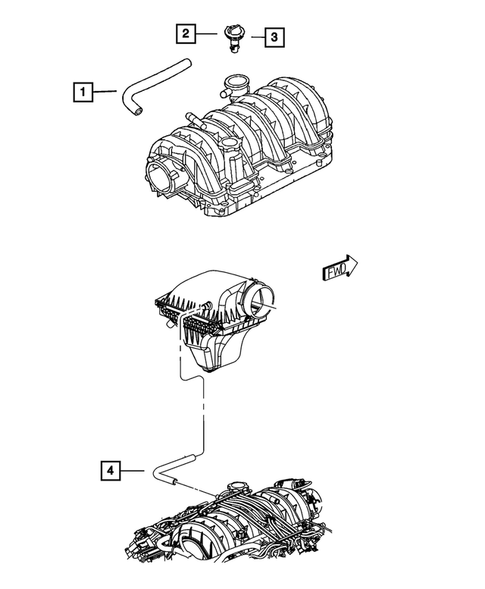 2
3
1
FWD
4