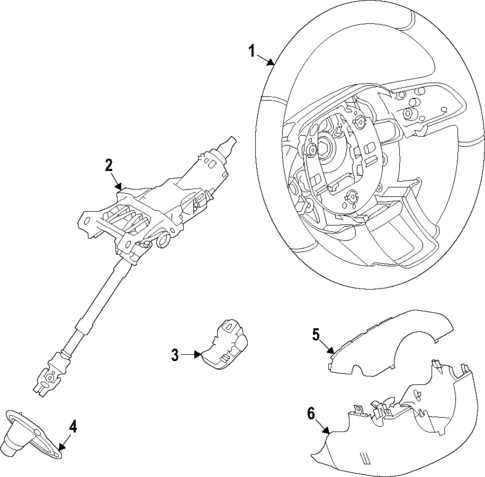 1
2
3
4
5
6