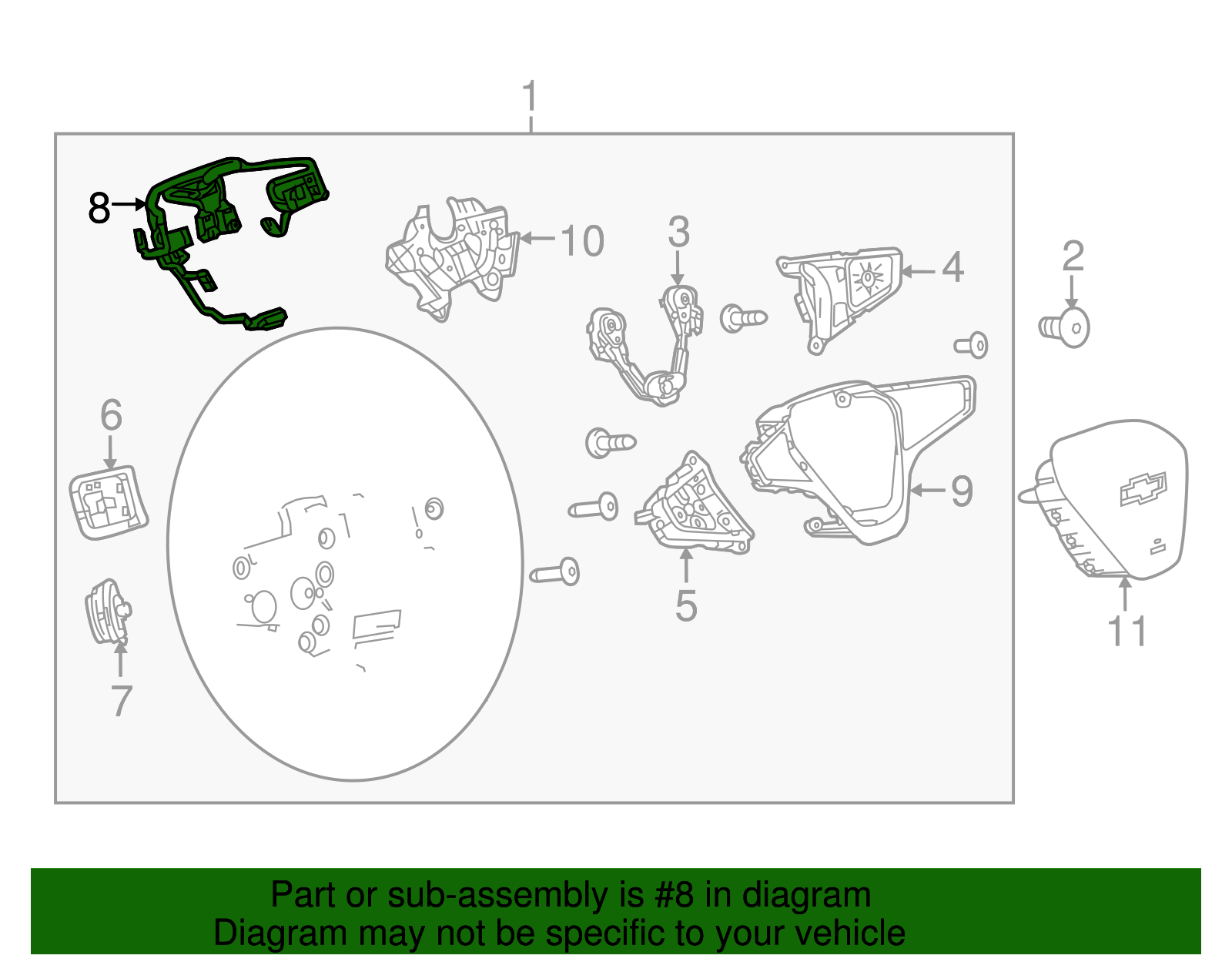 1

8

10

3

4

2

6

9

5

7

11

Part or sub-assembly is #8 in diagram
Diagram may not be specific to your vehicle