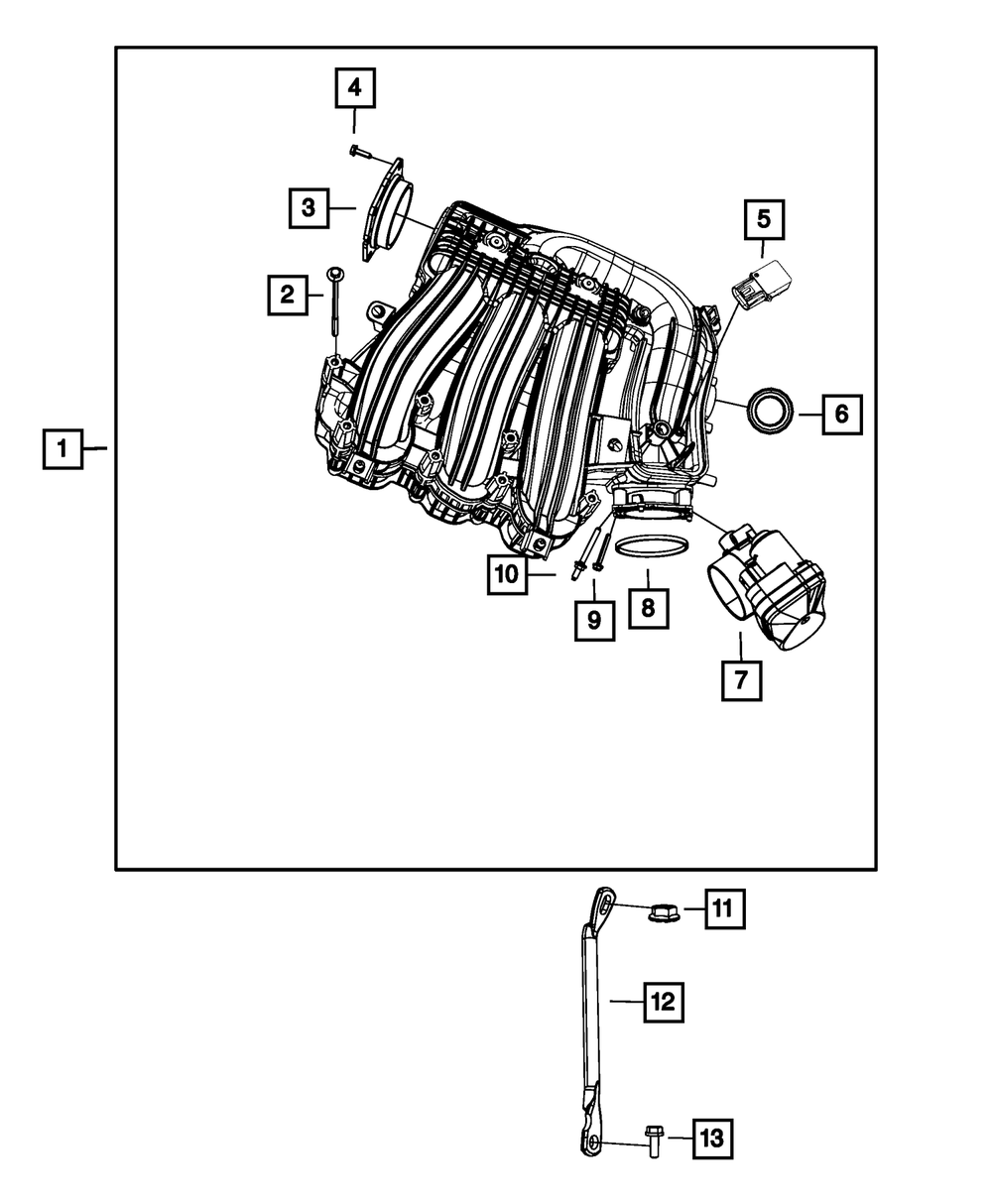 4
3
5
2
6
1
10
9
8
7
11
12
13