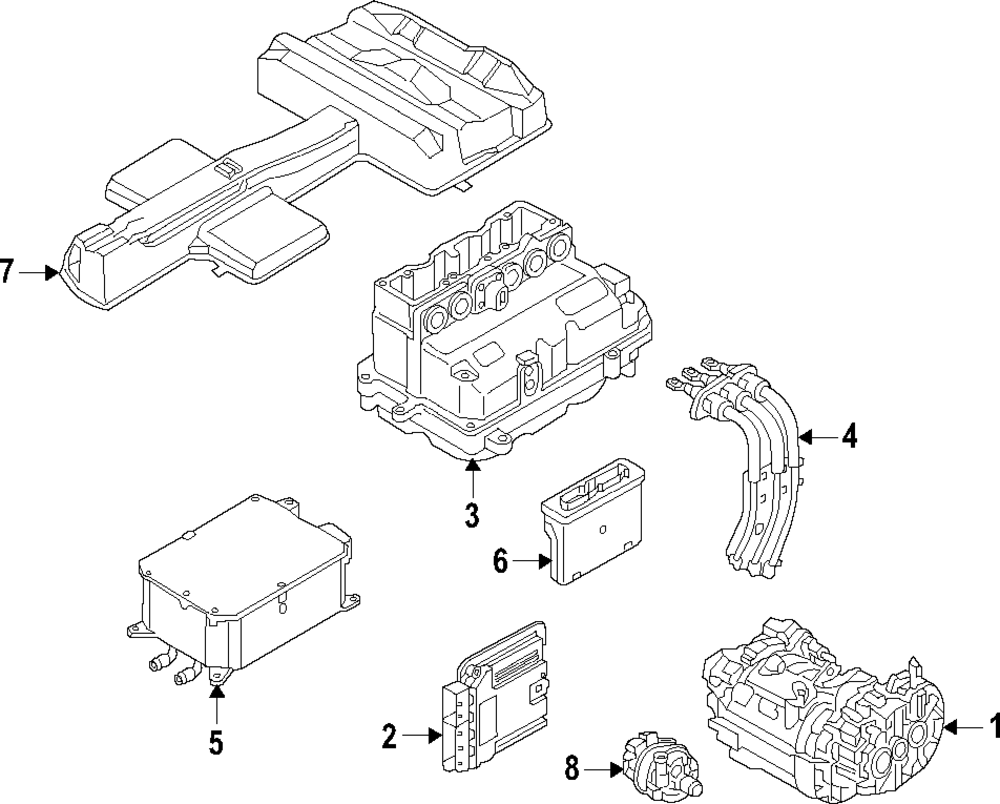 7
3
4
6
5
2
8
1