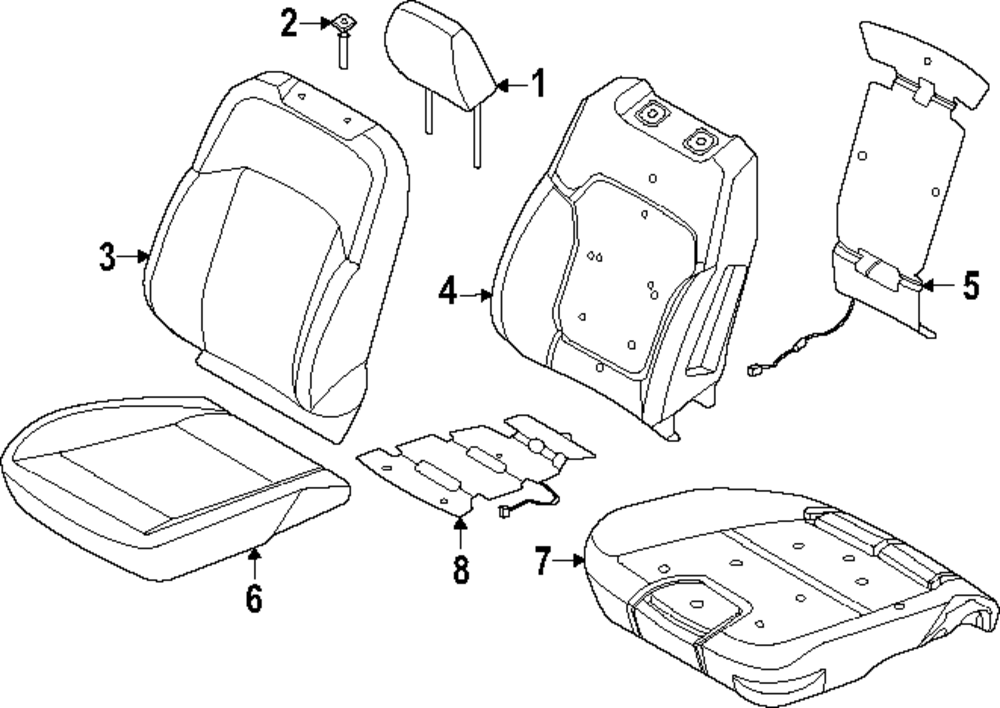 2
1
3
4
5
6
8
7