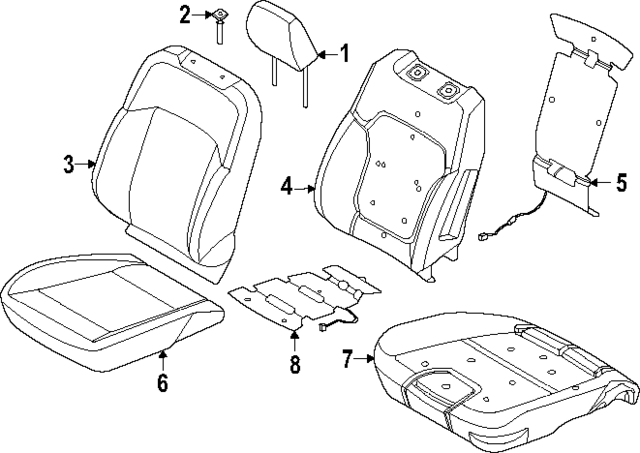 2
1
3
4
5
6
8
7