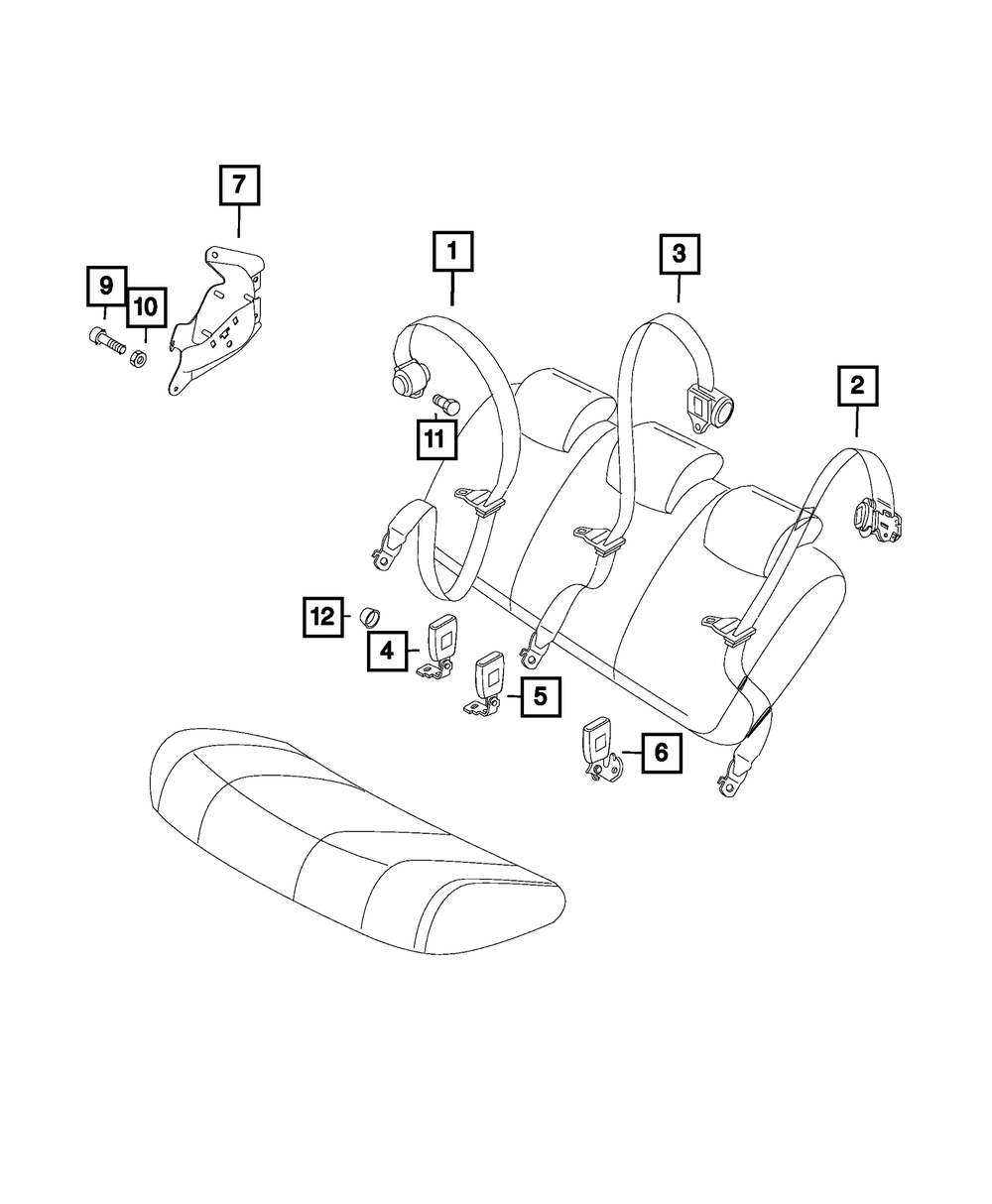 7
9
10
1
3
2
11
12
4
5
6