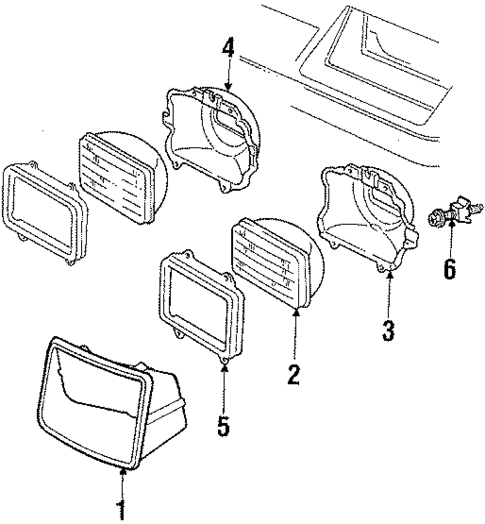 4
6
3
2
5
1