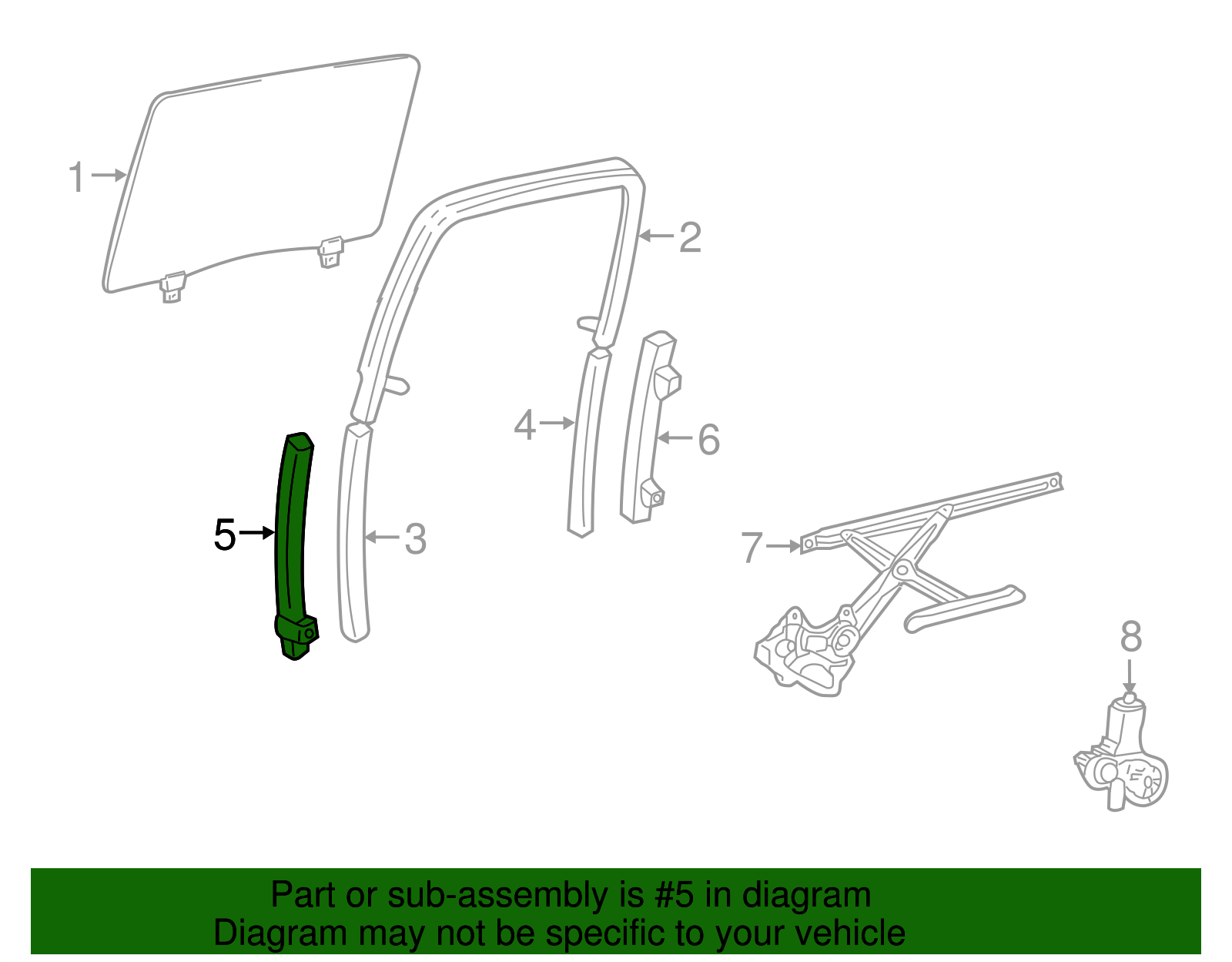 1
2
4
6
5
3
7
8

Part or sub-assembly is #5 in diagram
Diagram may not be specific to your vehicle