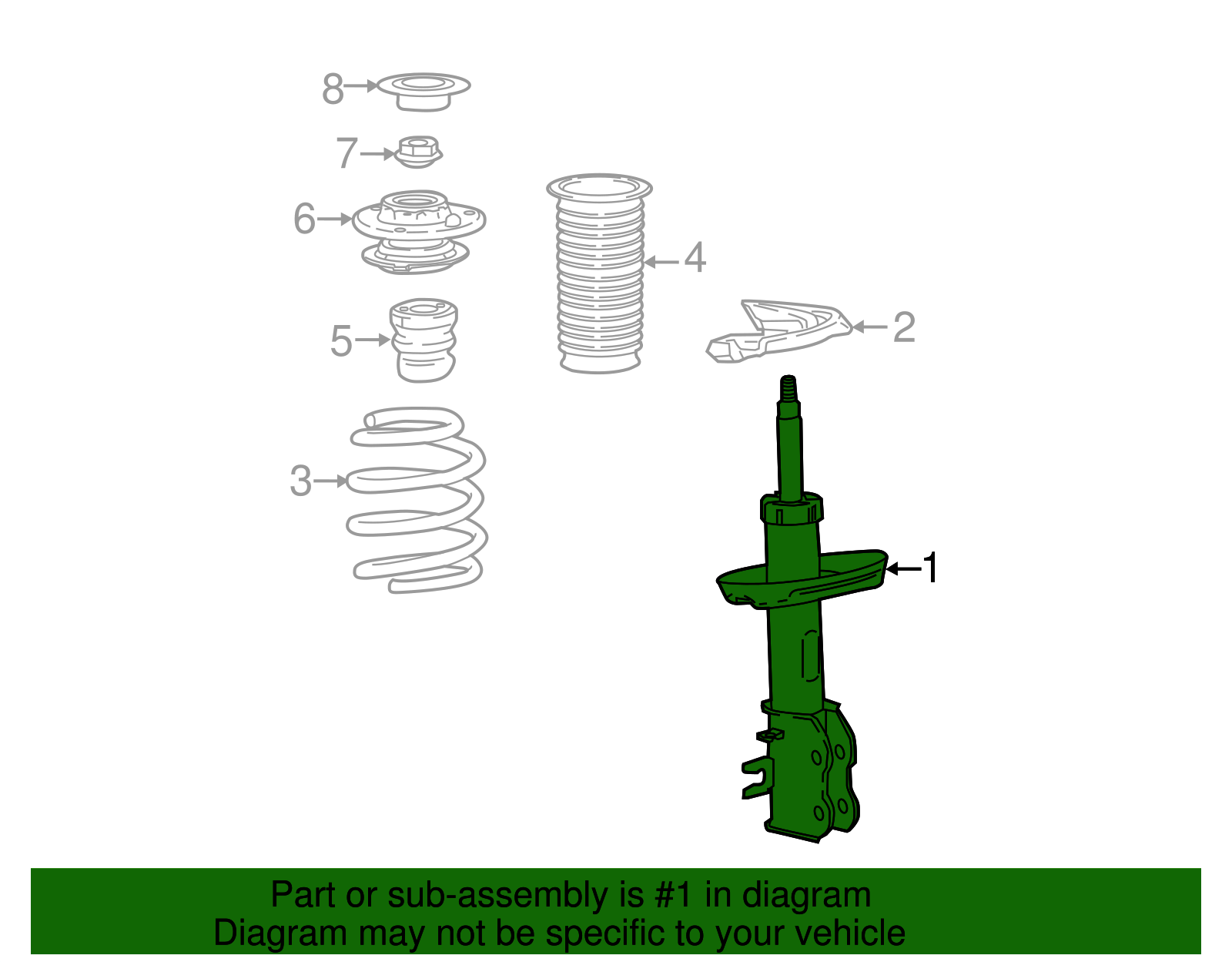 8
7
6
4
5
2
3
1

Part or sub-assembly is #1 in diagram
Diagram may not be specific to your vehicle