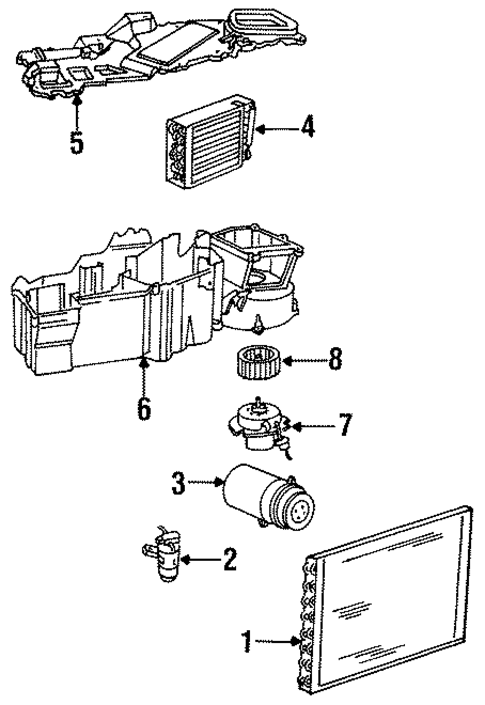 5
4
6
8
7
3
2
1