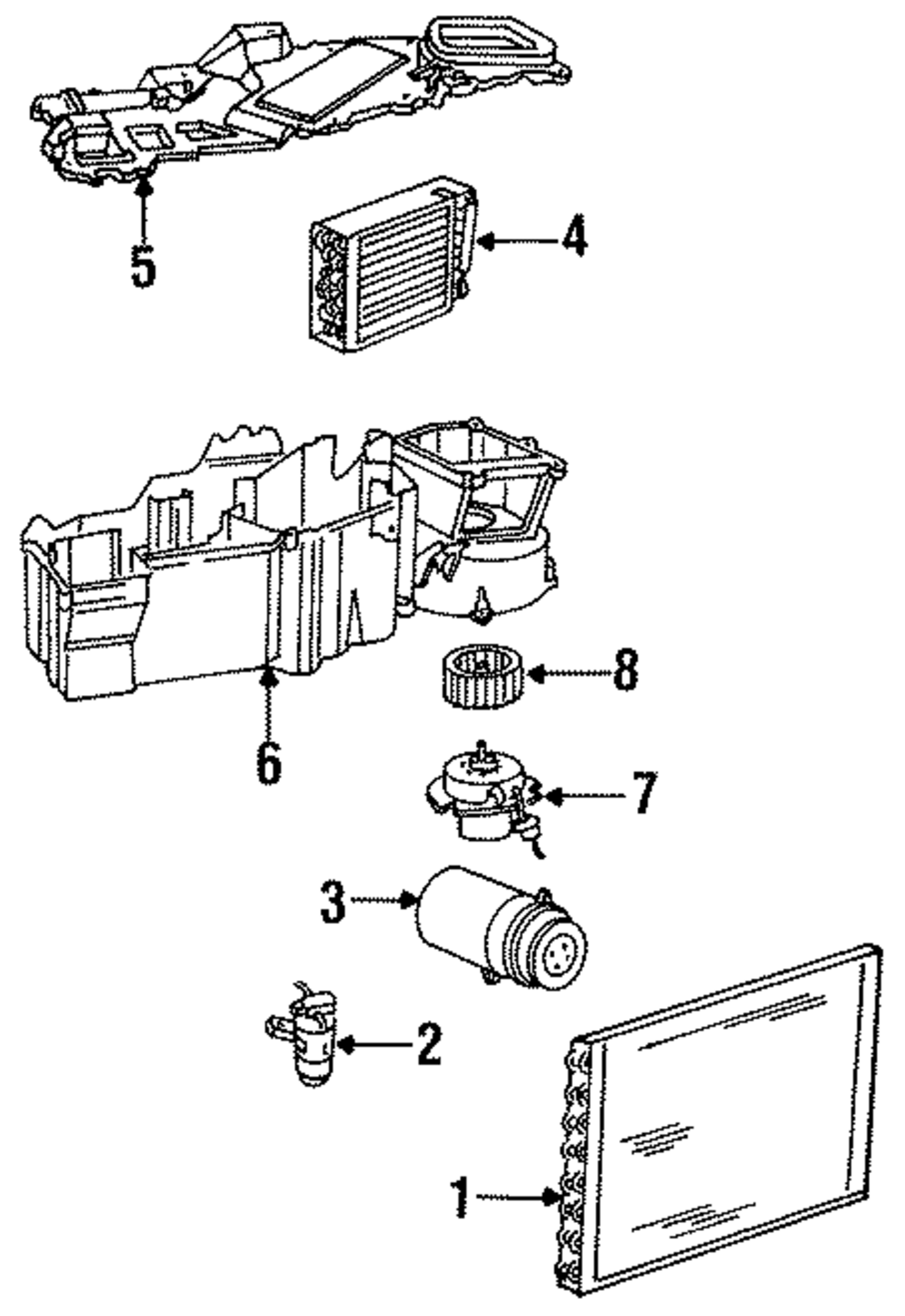 5
4
6
8
7
3
2
1