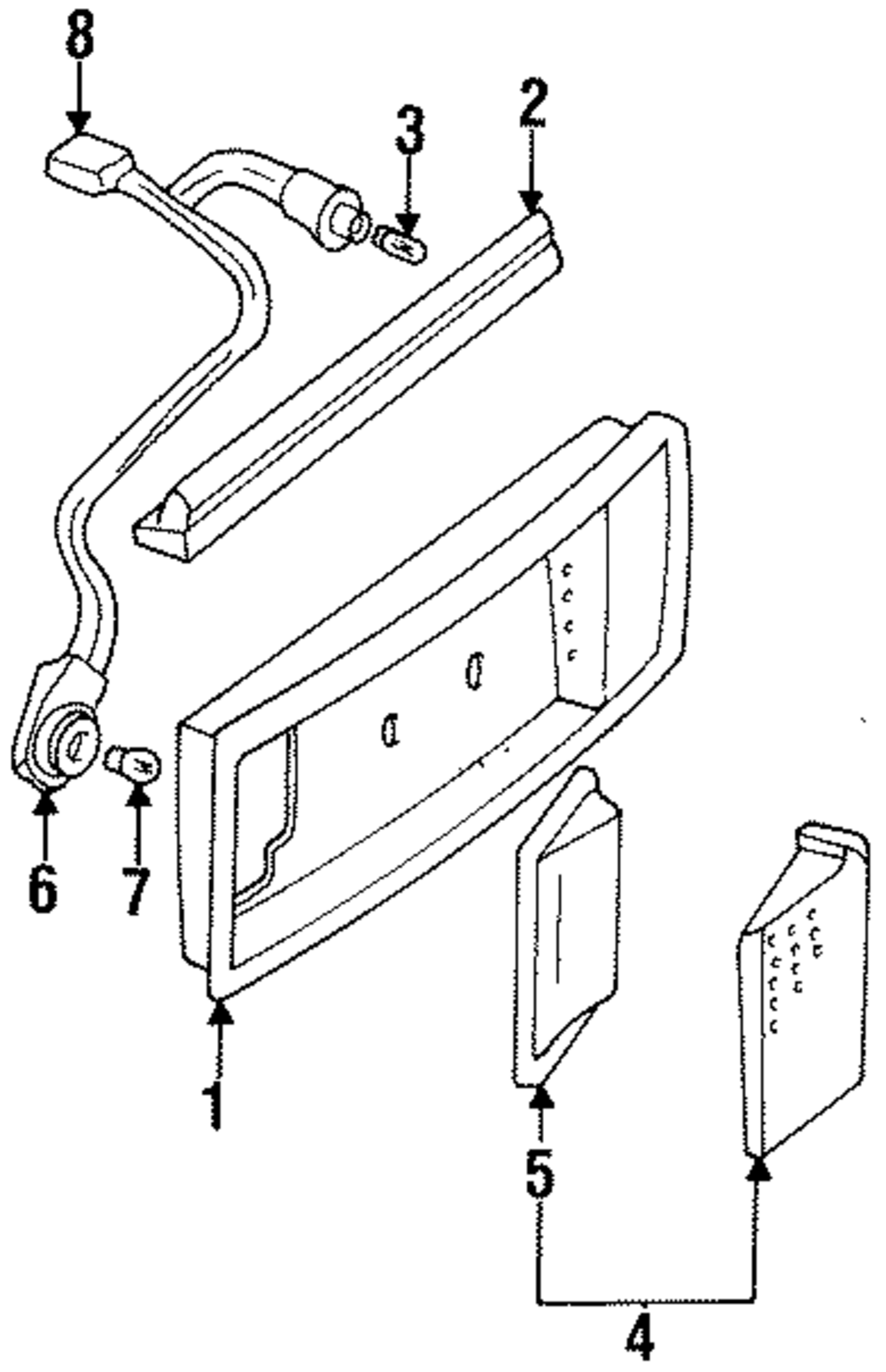 8
3
2
6
7
1
5
4