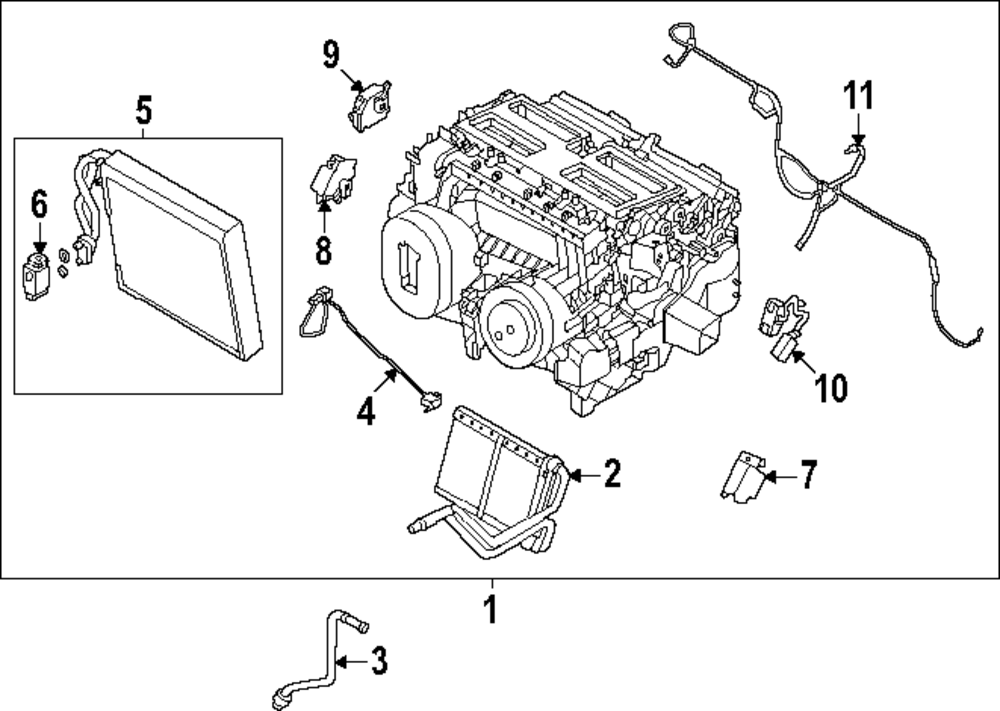 9
11
5
6
8
4
10
2
7
1
3