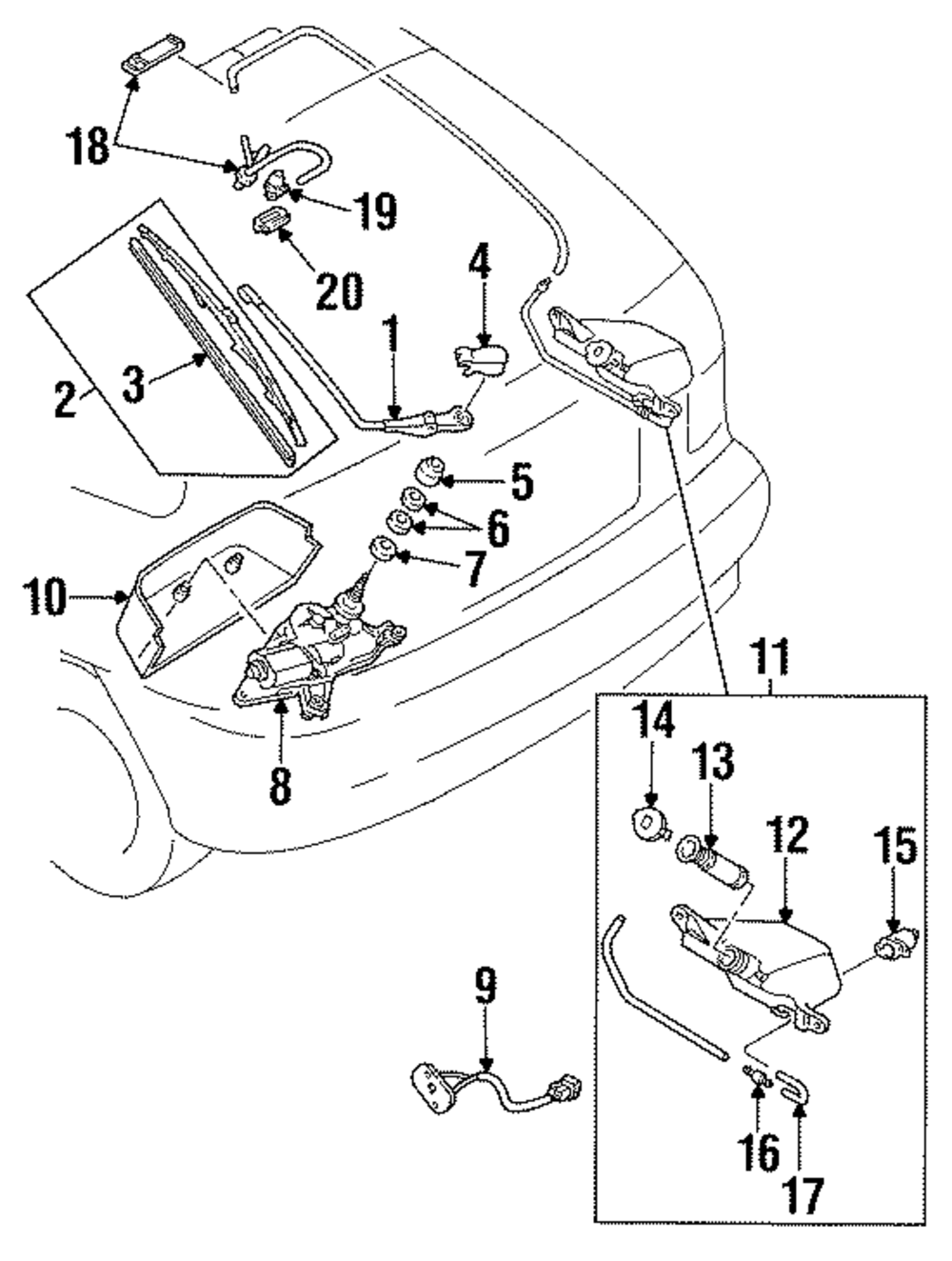 18
19
20
4
1
2
3
5
6
7
10
8
11
14
13
12
15
9
16
17