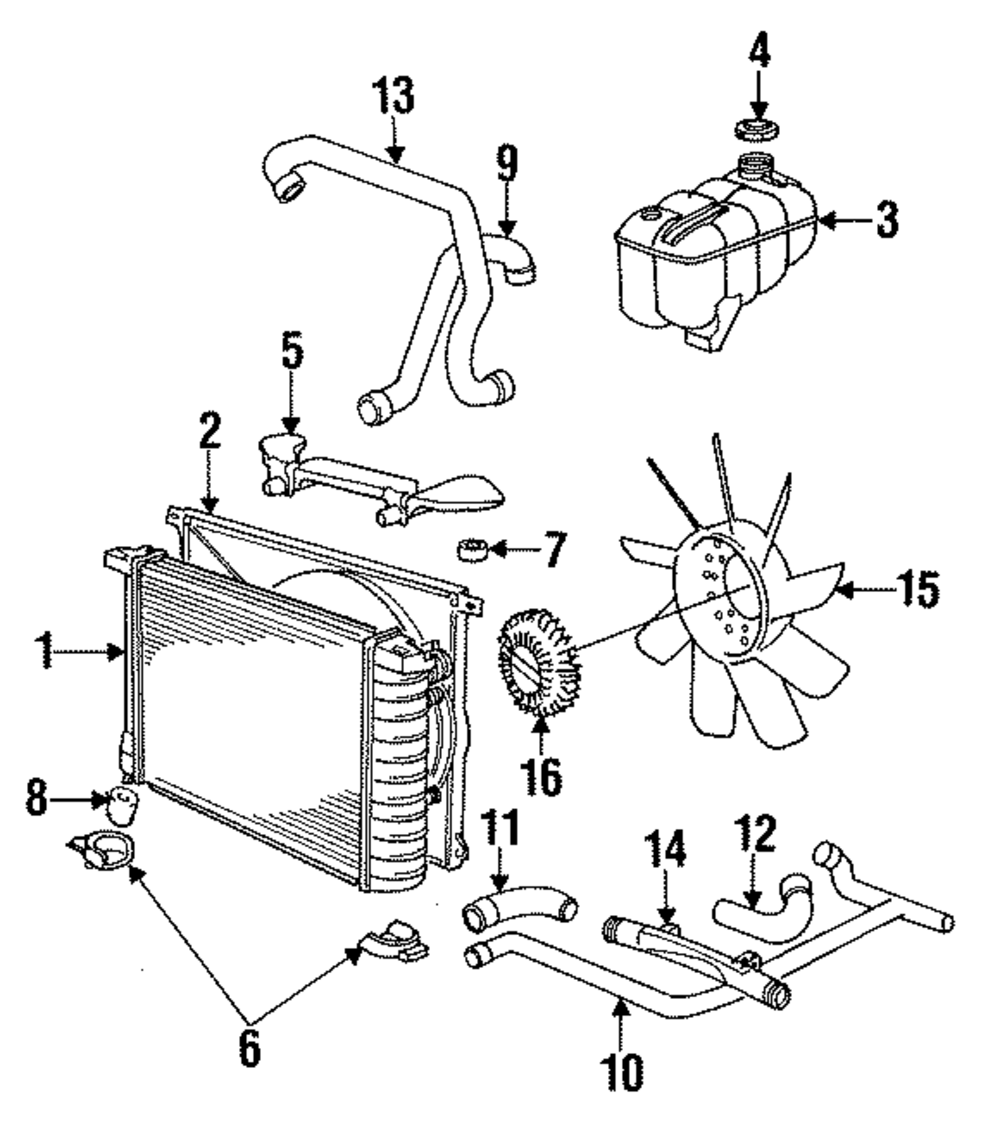 13
4
9
3
5
2
7
15
1
16
8
11
14
12
6
10