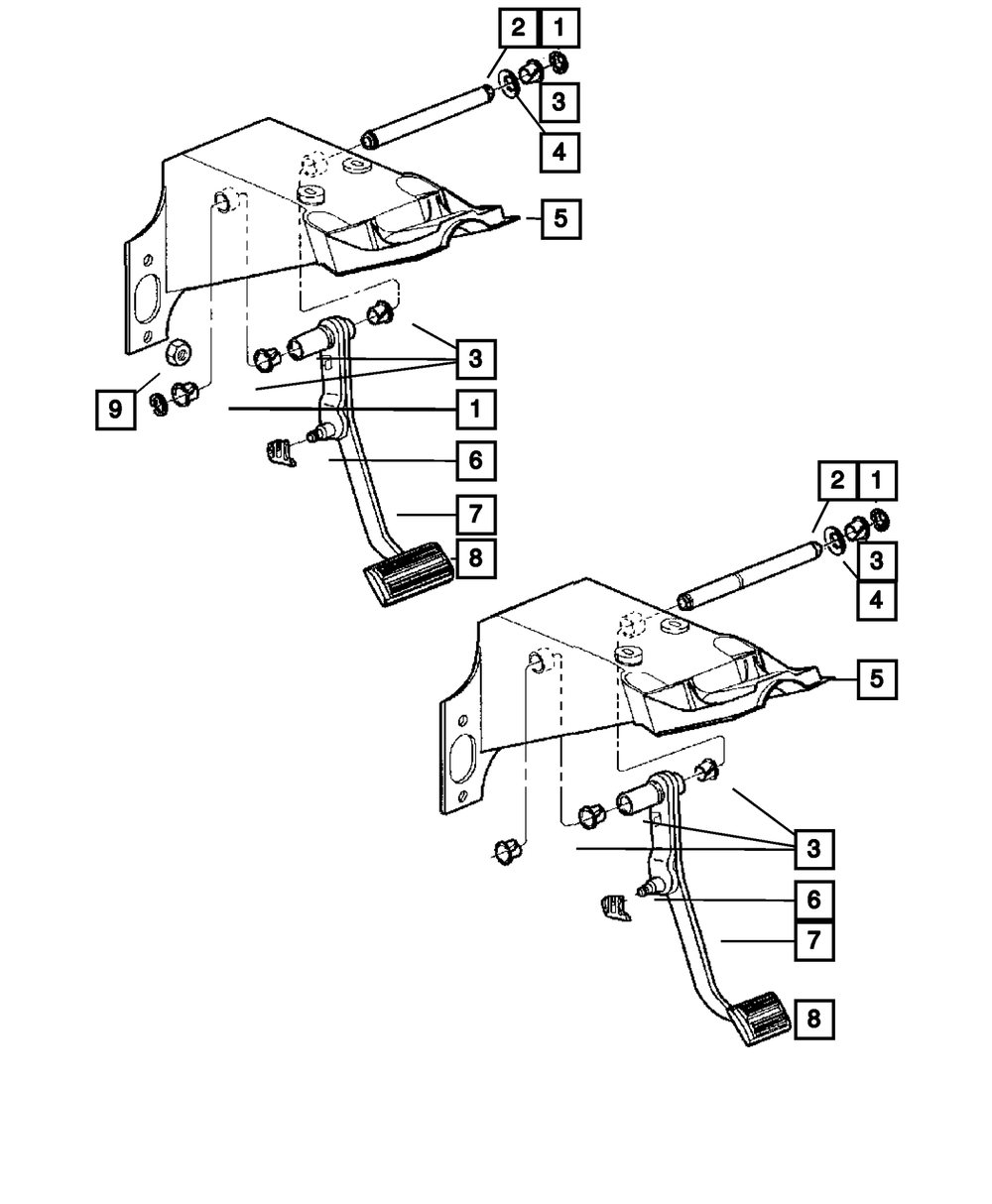 2 1
3
4
5
3
9
1
6
7
8
2 1
3
4
5
3
6
7
8