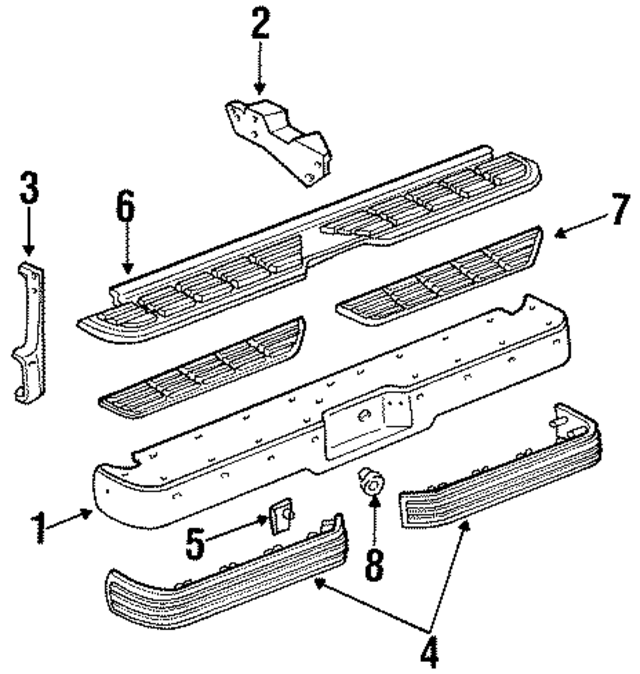 2
3
6
7
1
5
8
4