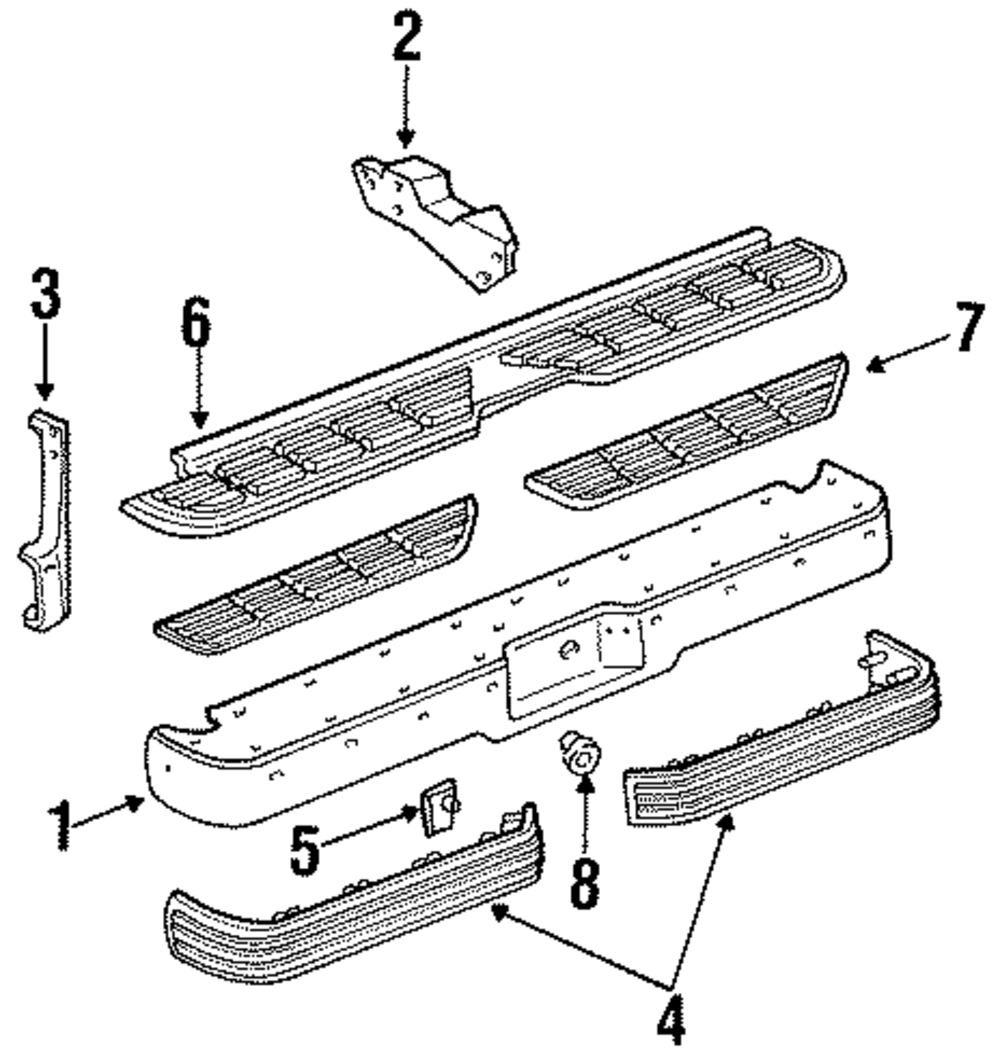 2
3
6
7
1
5
8
4