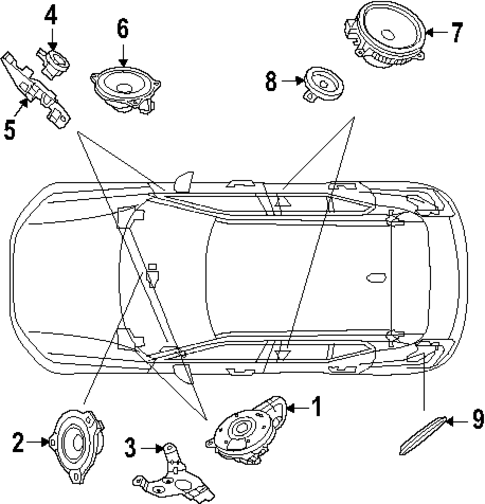 4
6
7
8
5
1
2
3
9