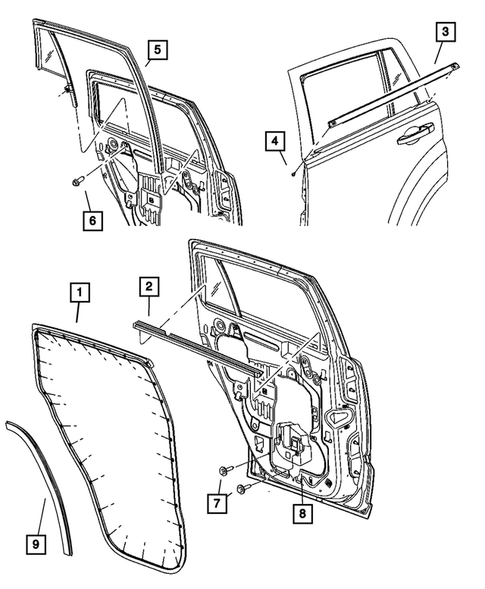 5
3
4
6
1
2
7
8
9