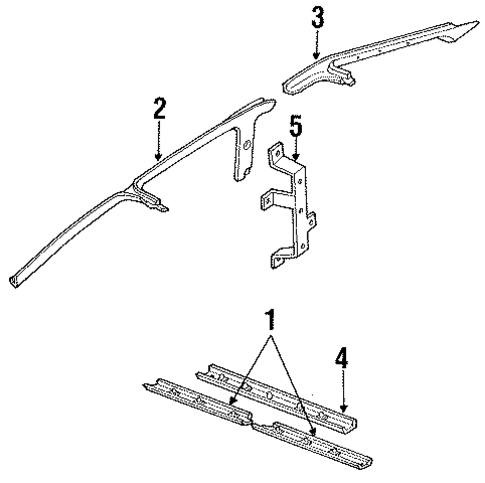 3
2
5
1
4