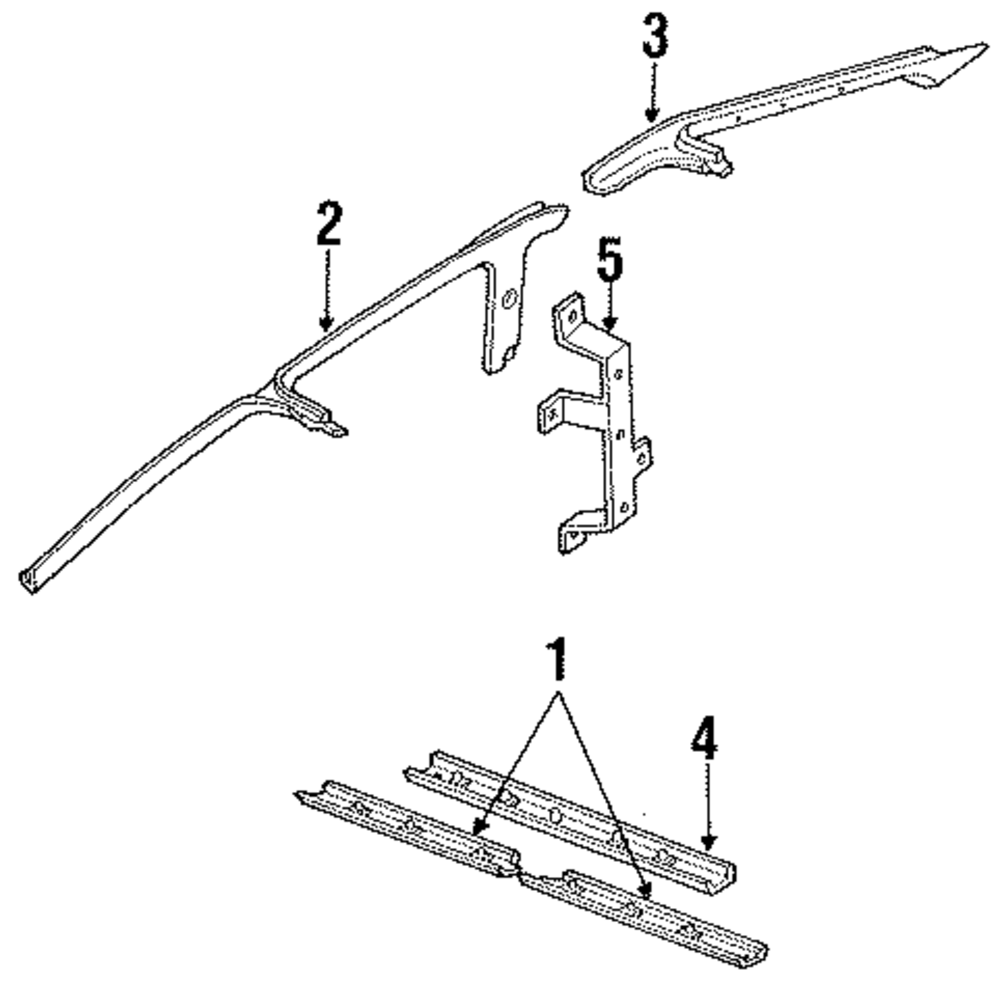 3
2
5
1
4