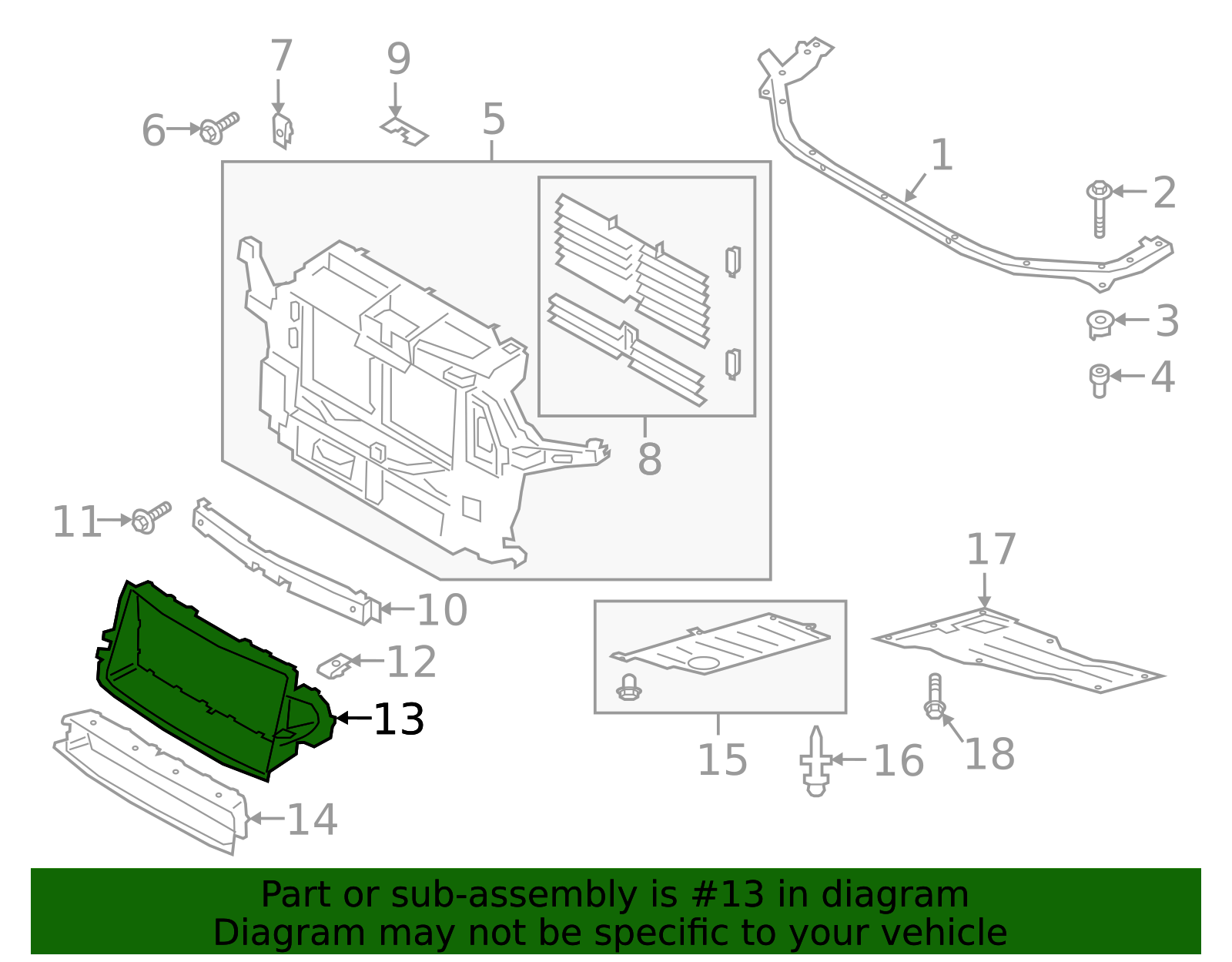 7
9
6
5
1
2
3
4
8
11
10
12
13
14
17
15
16
18

Part or sub-assembly is #13 in diagram
Diagram may not be specific to your vehicle