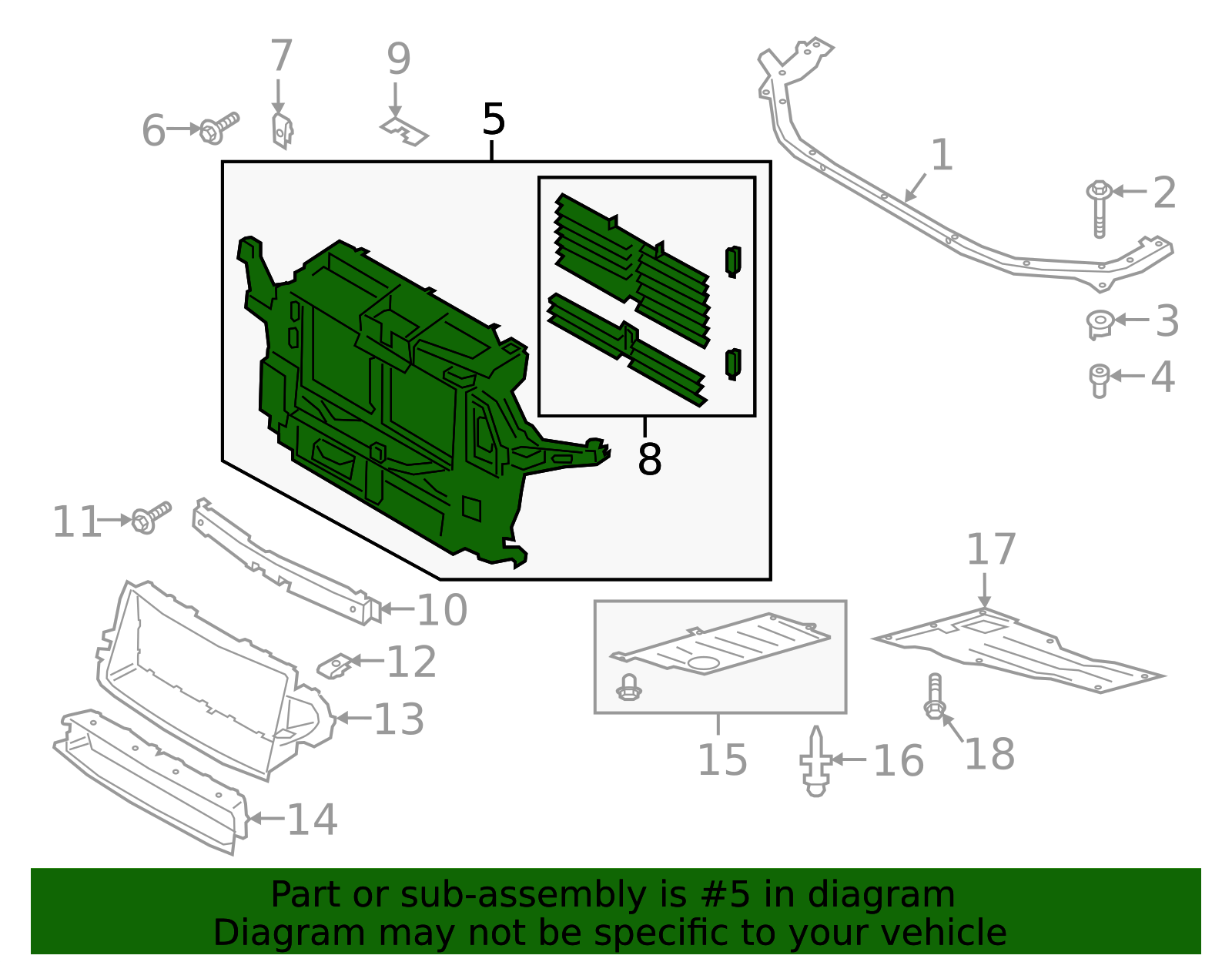 7
9
5
6
1
2
3
4
8
11
10
12
13
14
17
15
16
18

Part or sub-assembly is #5 in diagram
Diagram may not be specific to your vehicle