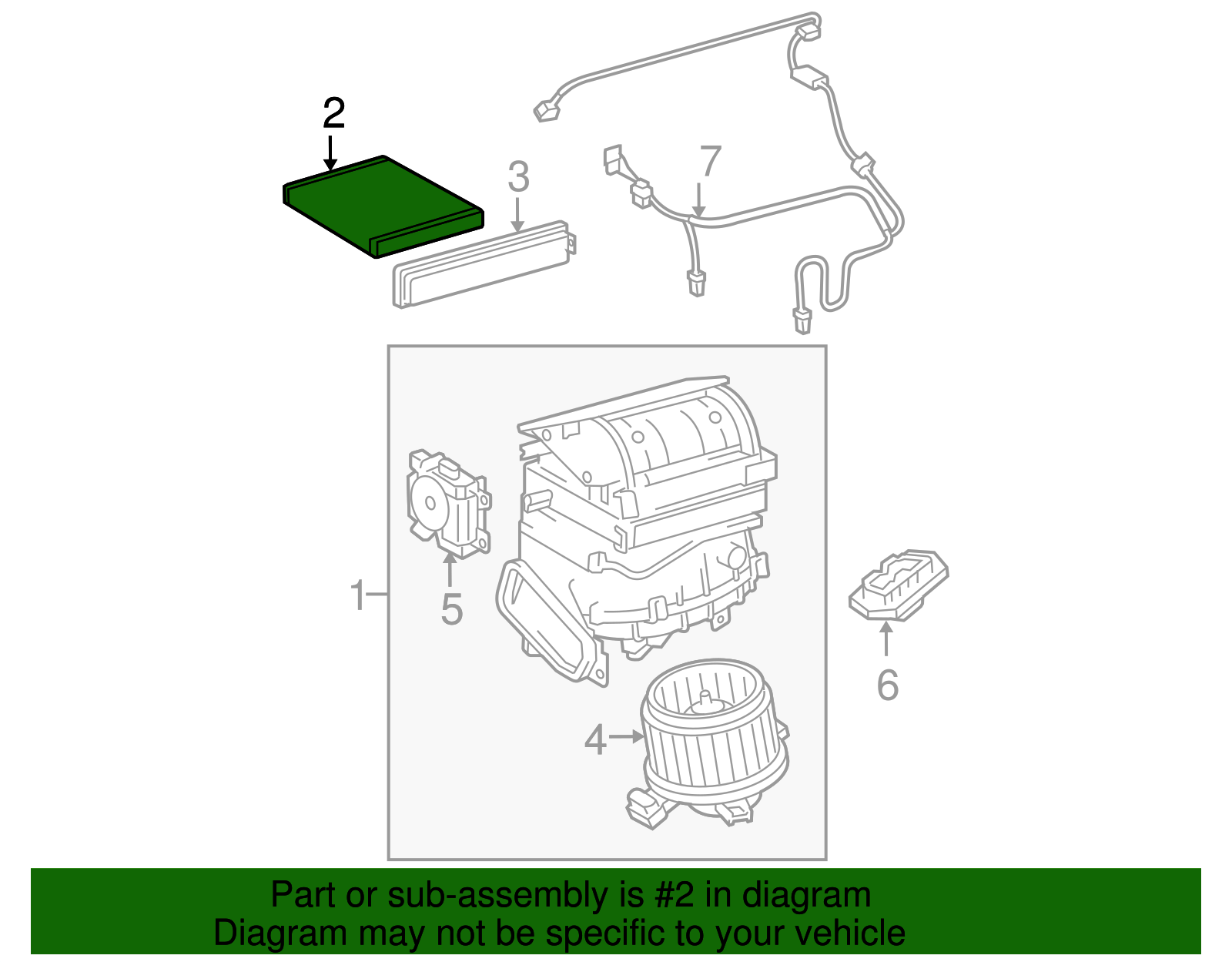 2

3

7

1

5

6

4

Part or sub-assembly is #2 in diagram
Diagram may not be specific to your vehicle