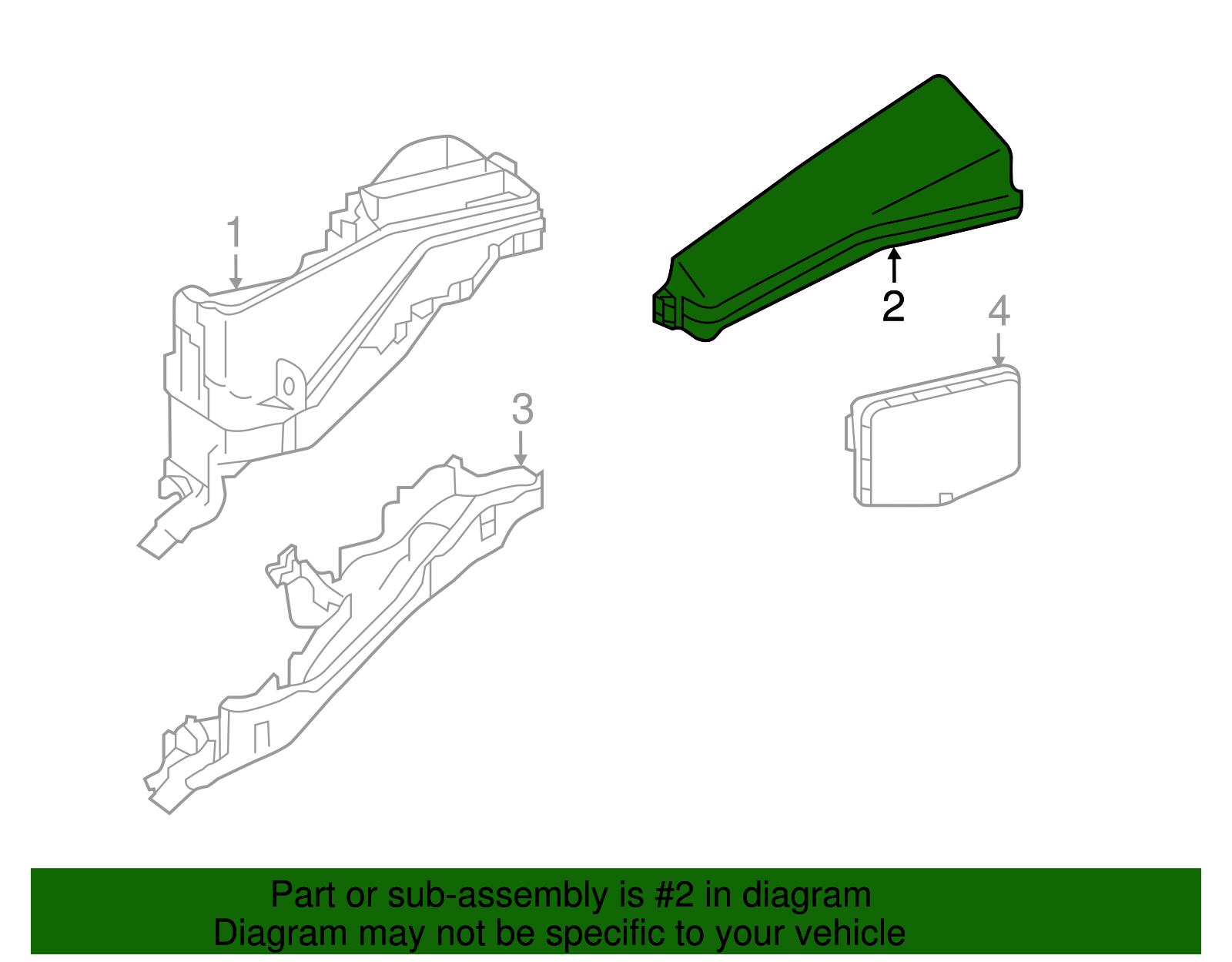 1

2

4

3

Part or sub-assembly is #2 in diagram
Diagram may not be specific to your vehicle