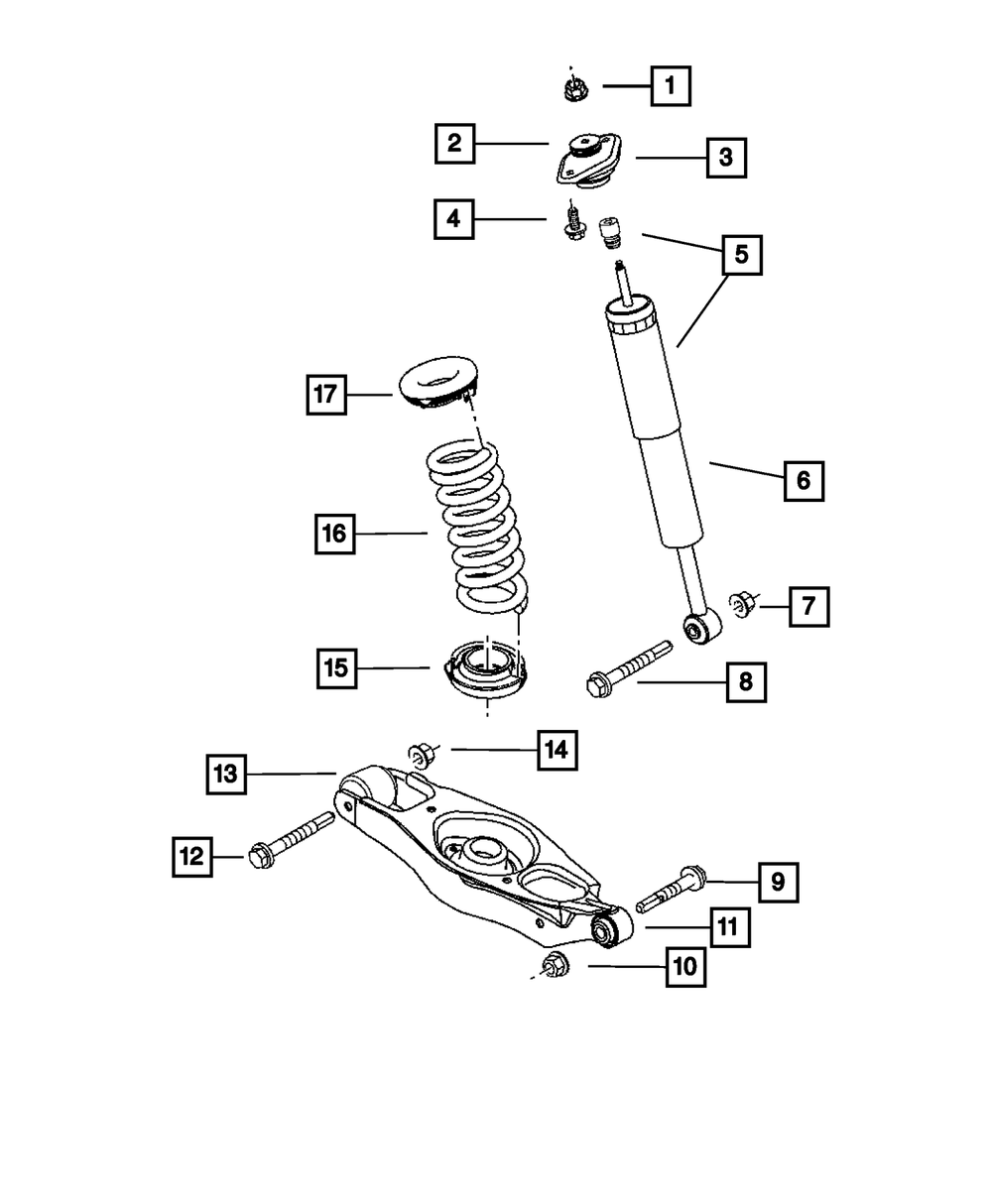 1
2
3
4
5
17
6
16
7
15
8
14
13
12
9
11
10