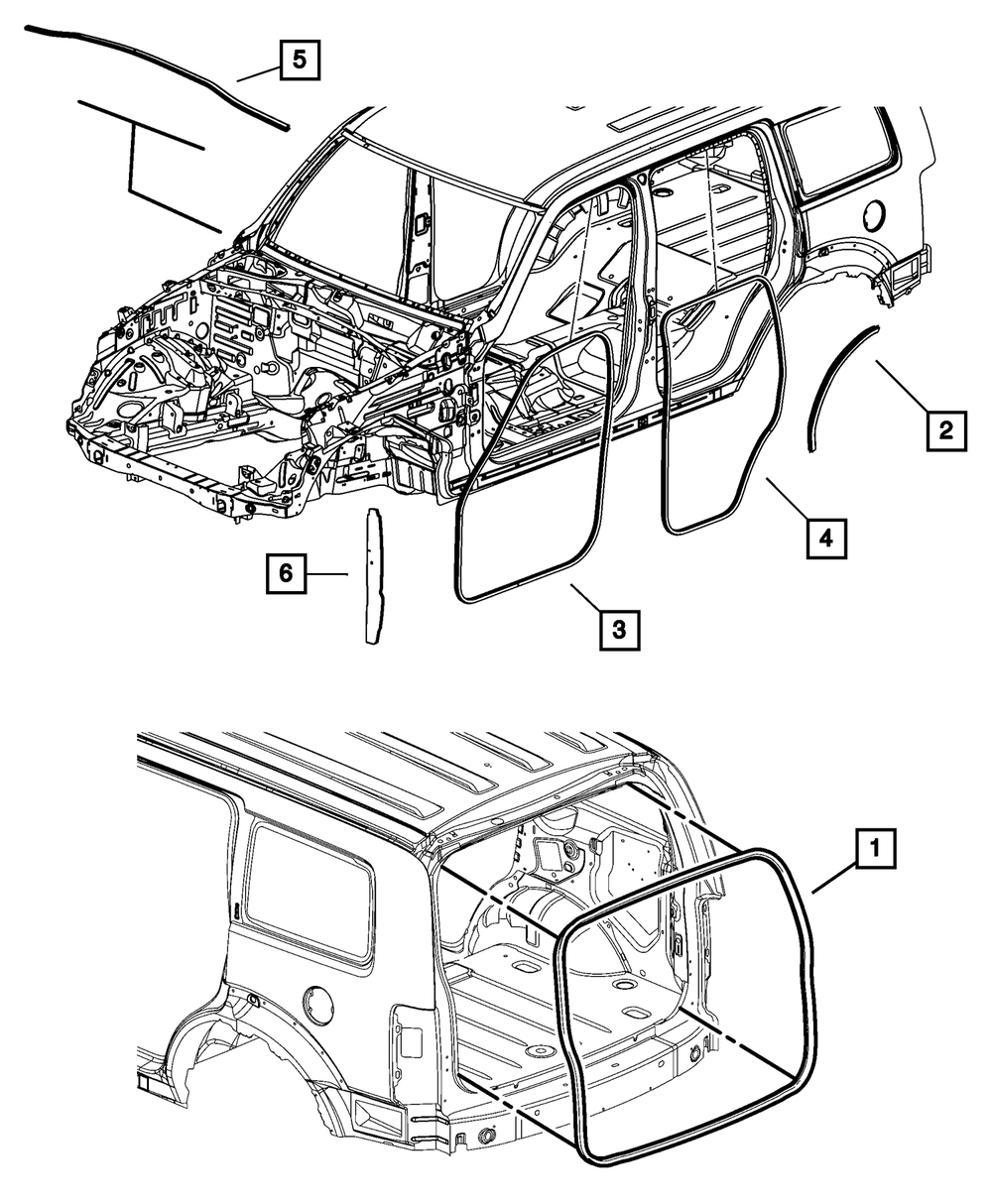 5
2
4
6
3
1