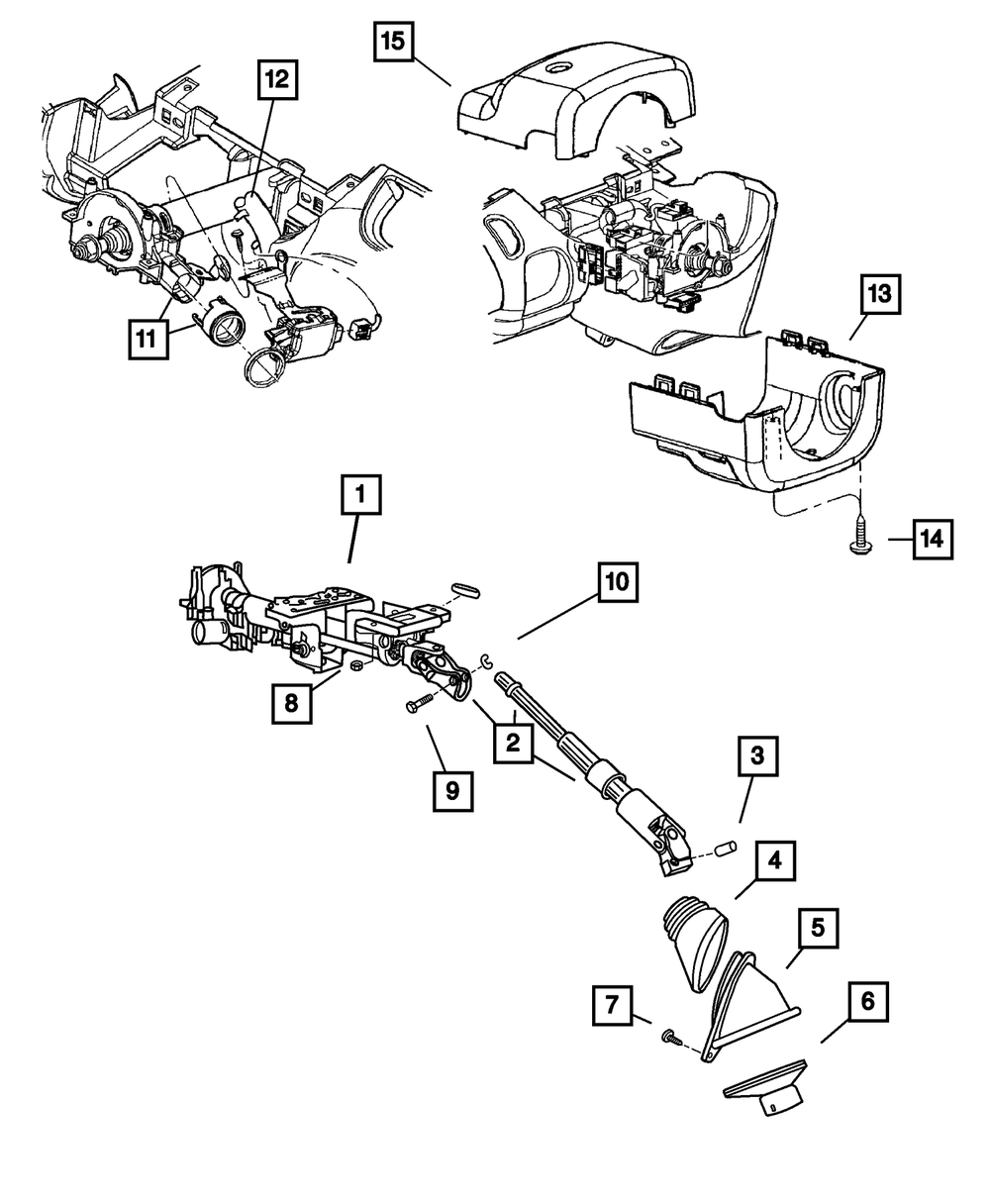 15
12
11
13
14
1
10
8
2
9
3
4
5
7
6