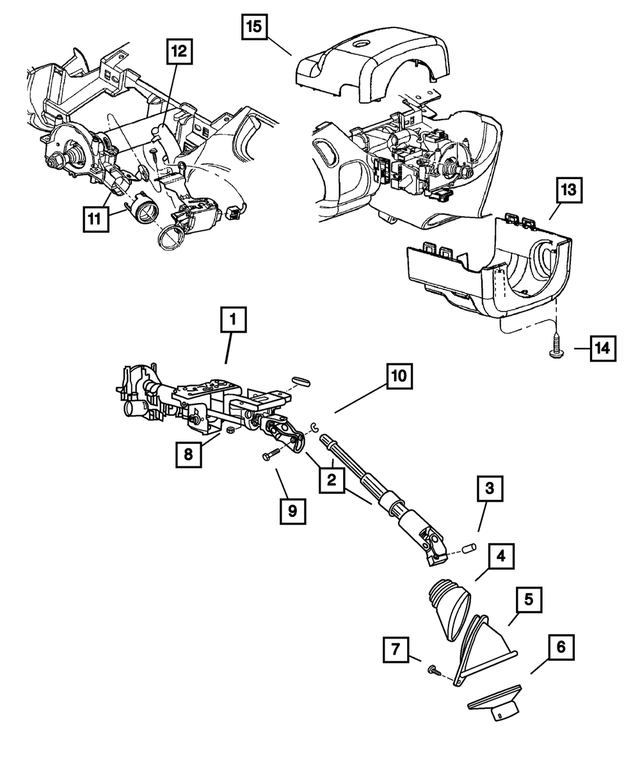 15
12
11
13
14
1
10
8
2
9
3
4
5
7
6