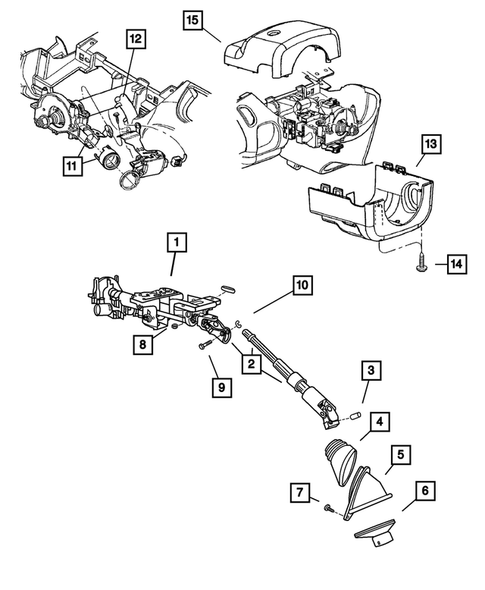 15
12
11
13
14
1
10
8
2
9
3
4
5
7
6