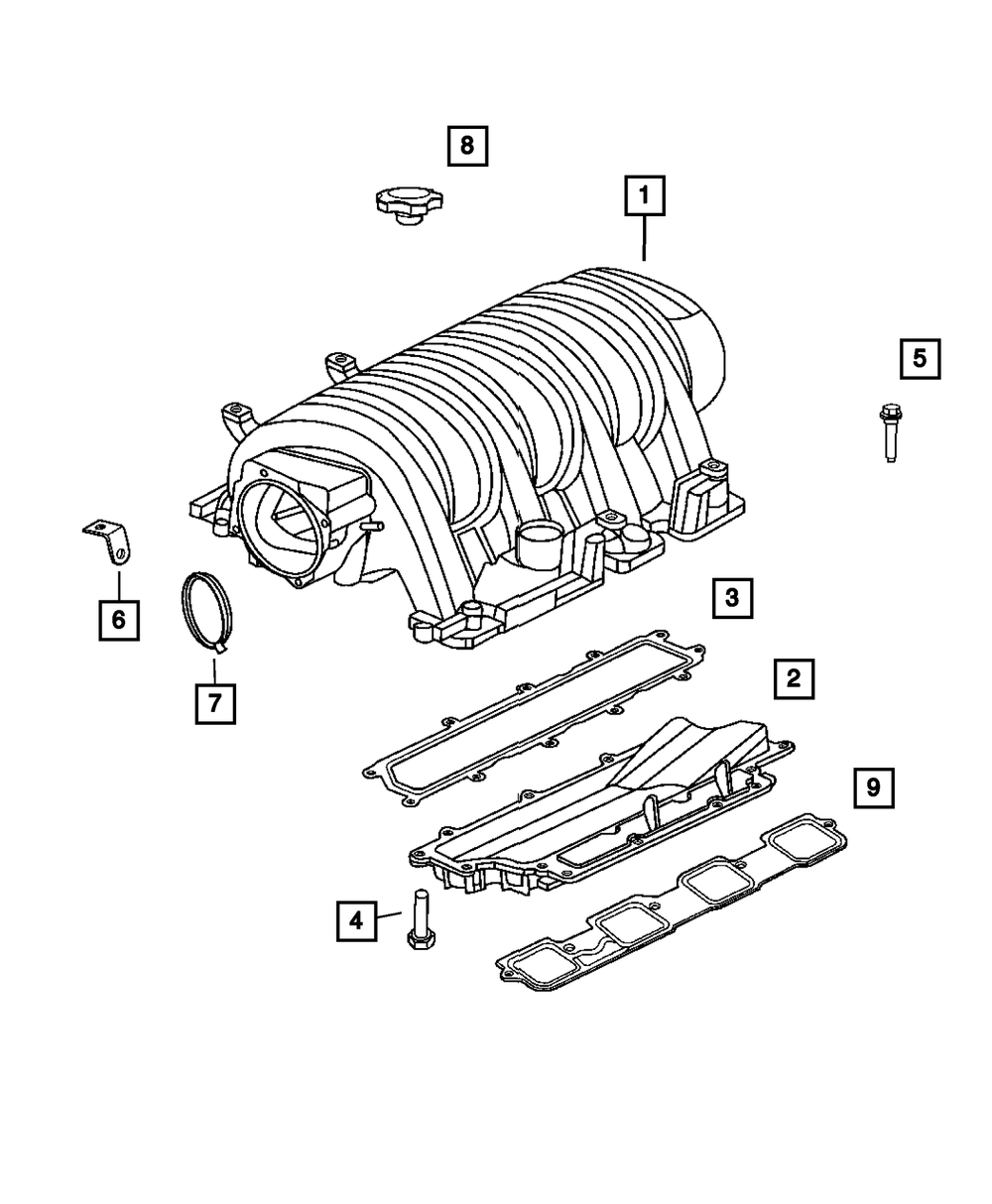 8
1
5
6
7
3
2
9
4