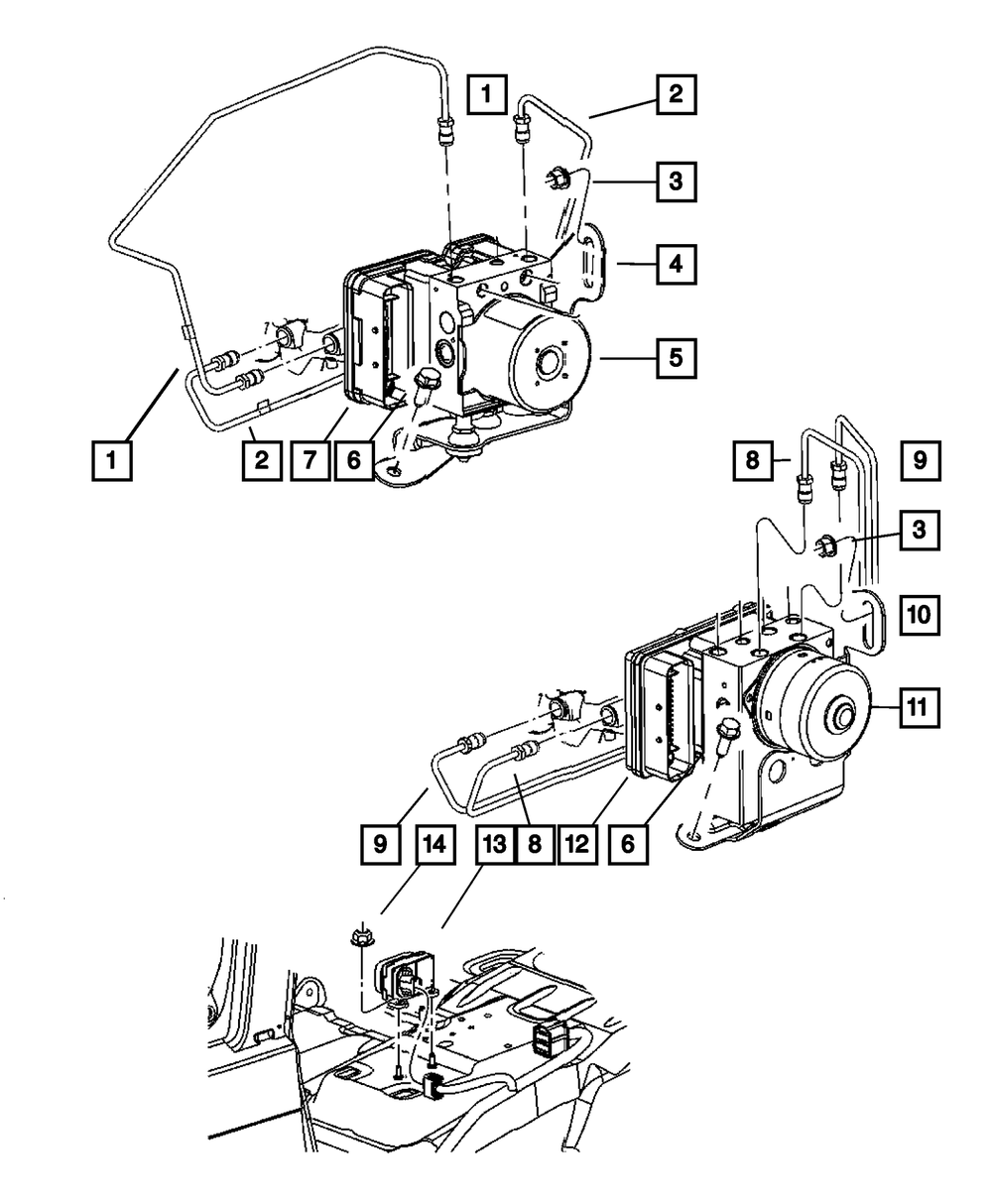 1
2
3
4
5
1
2
7
6
8
9
3
10
11
9
14
13
8
12
6