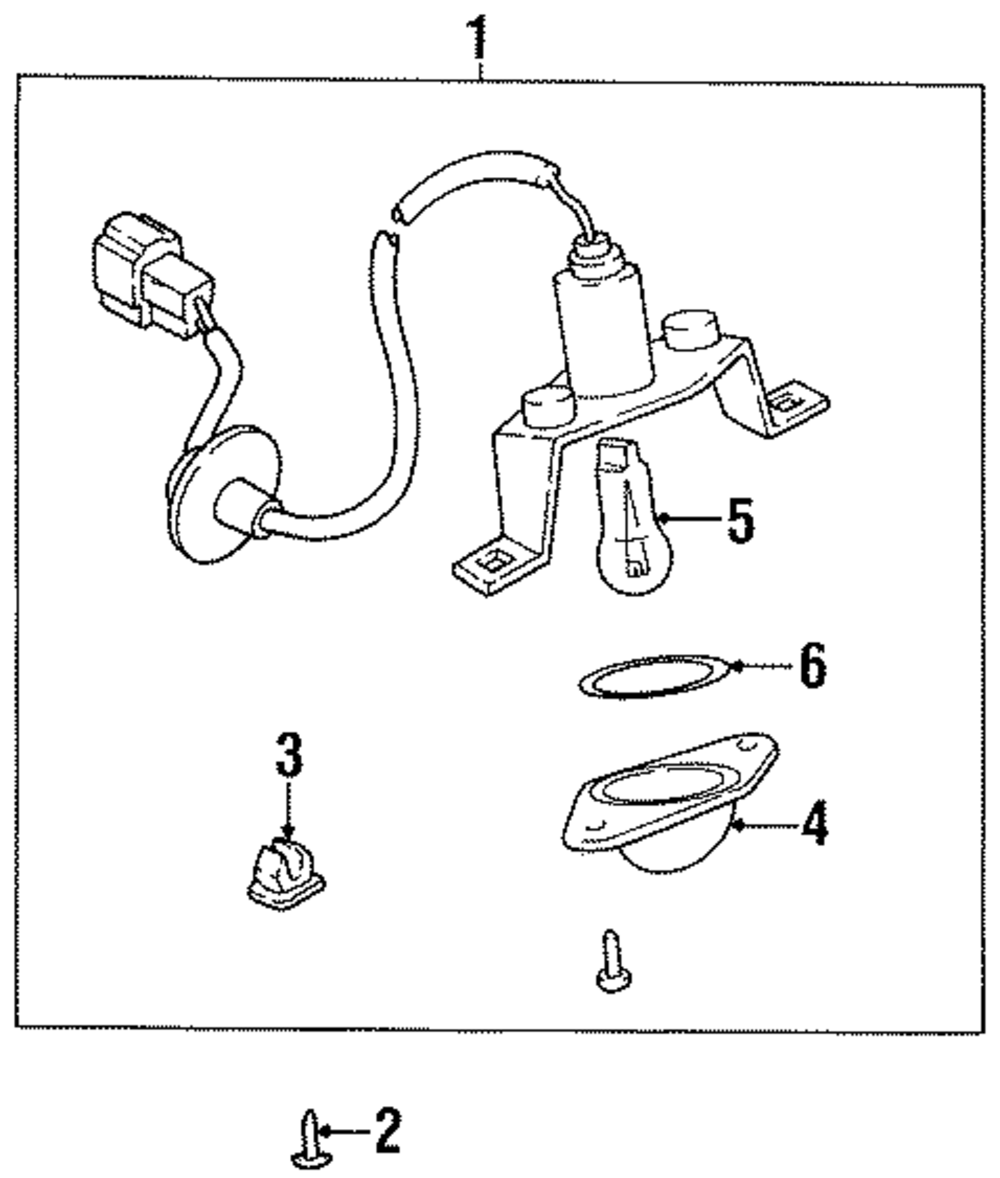 1
5
6
3
4
2