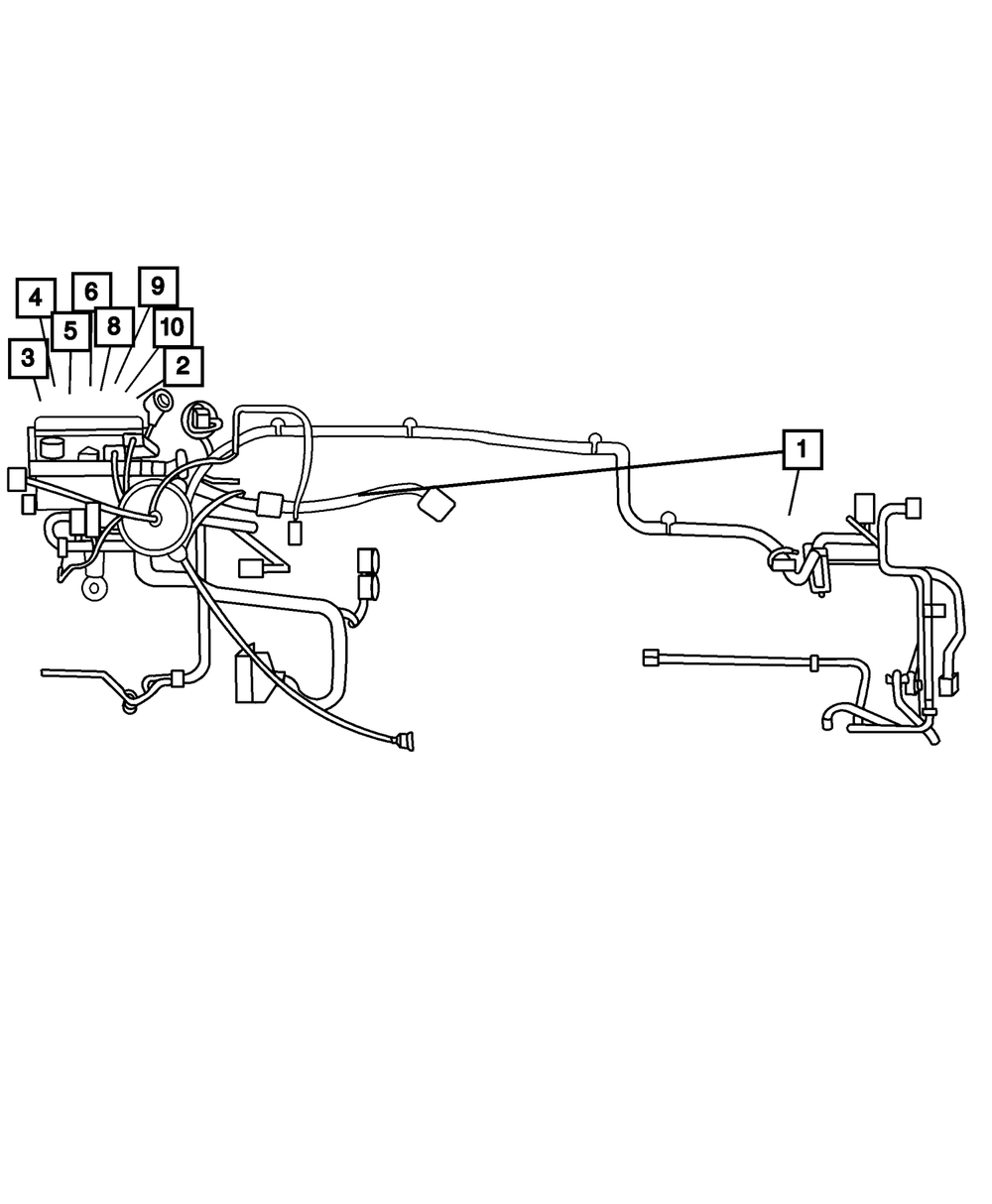 4
6
9
5
8
10
3
2
1