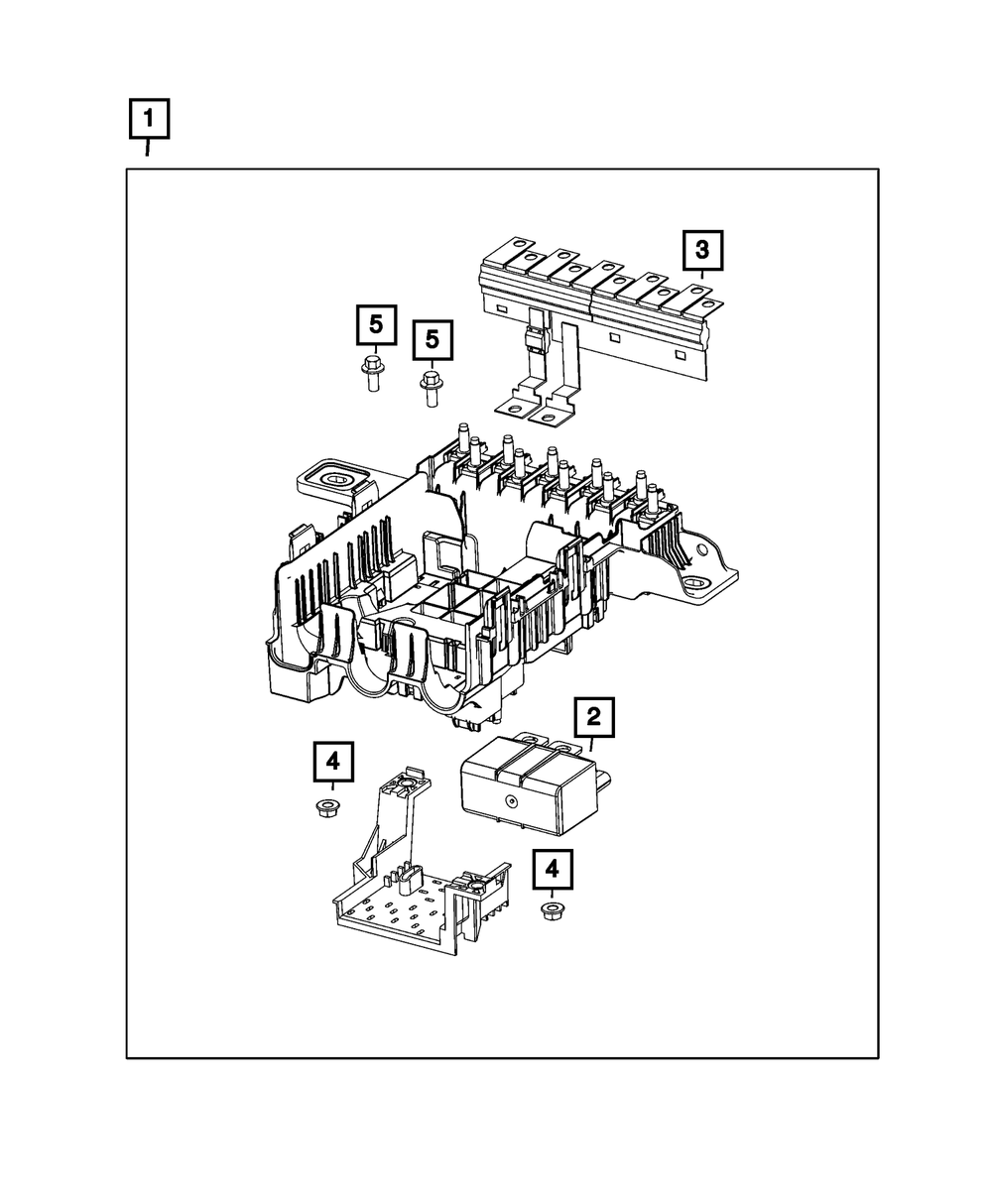 1

3

5

5

2

4

4