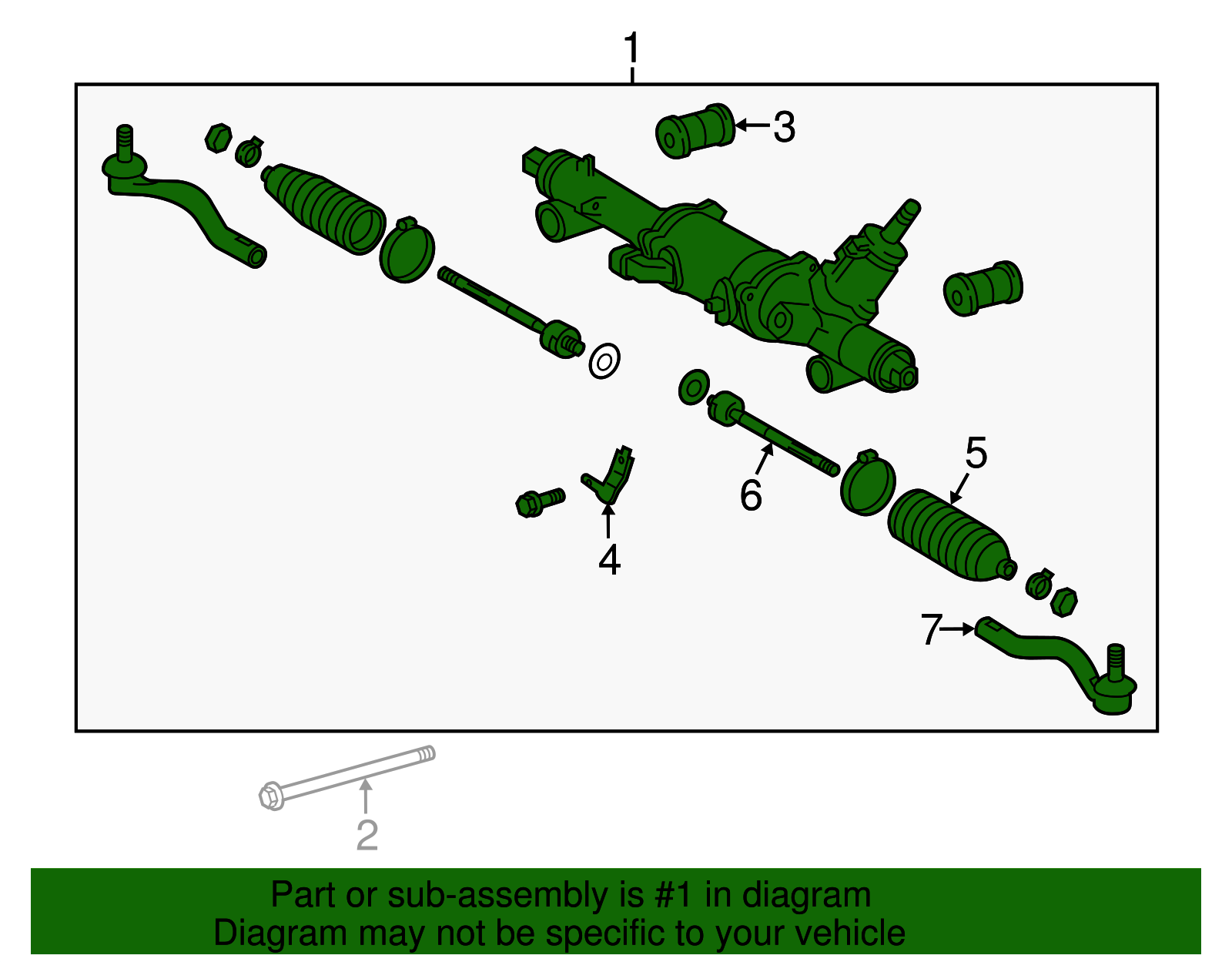 1

3

5

6

4

7

2

Part or sub-assembly is #1 in diagram
Diagram may not be specific to your vehicle