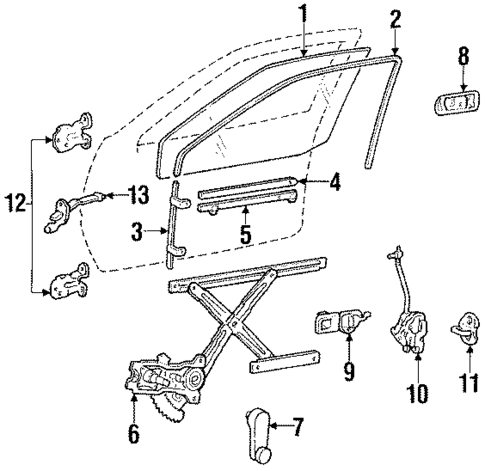 1
2
8
12
13
4
3
5
9
10
11
6
7